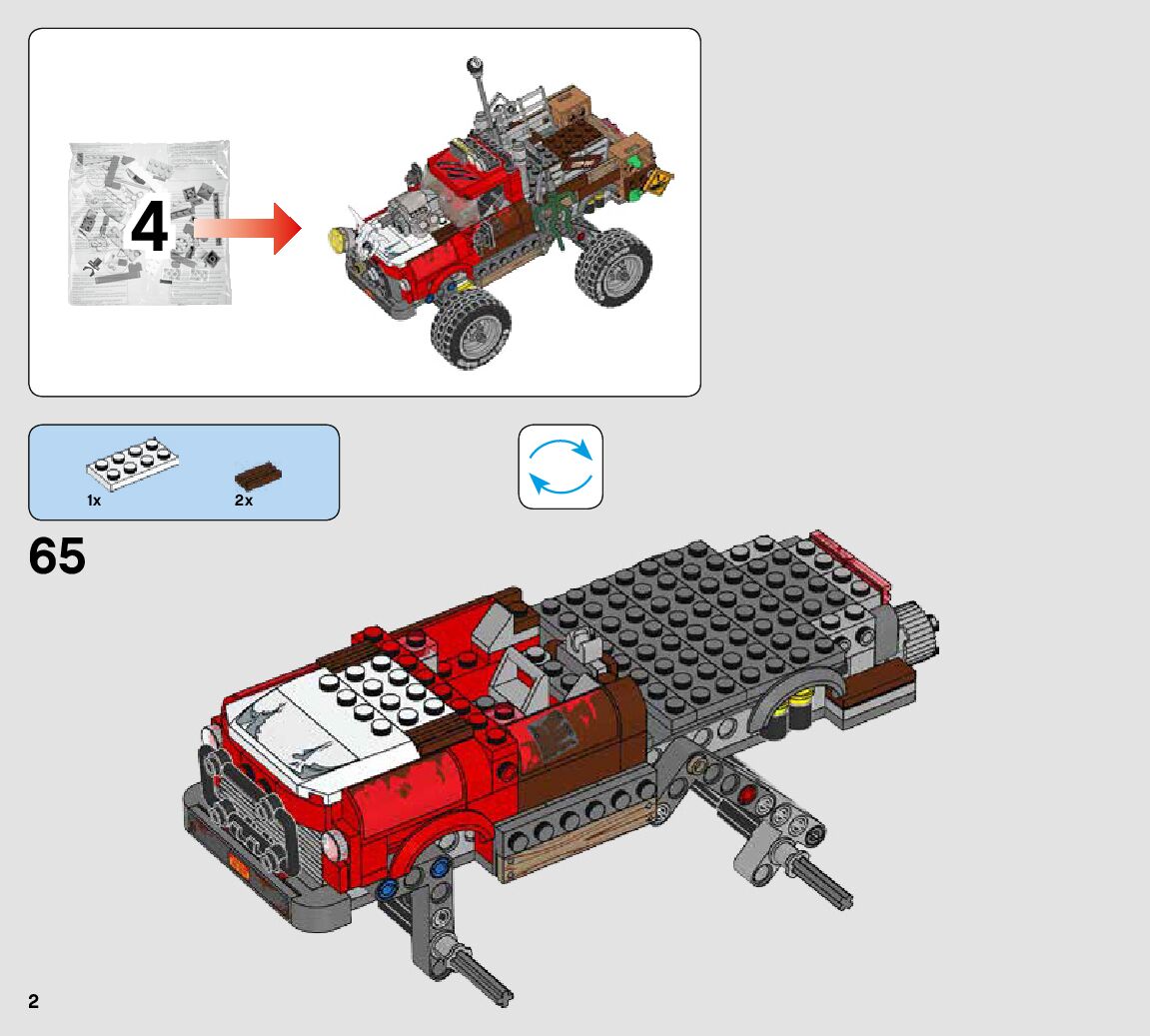 4

1x

2x

65

2