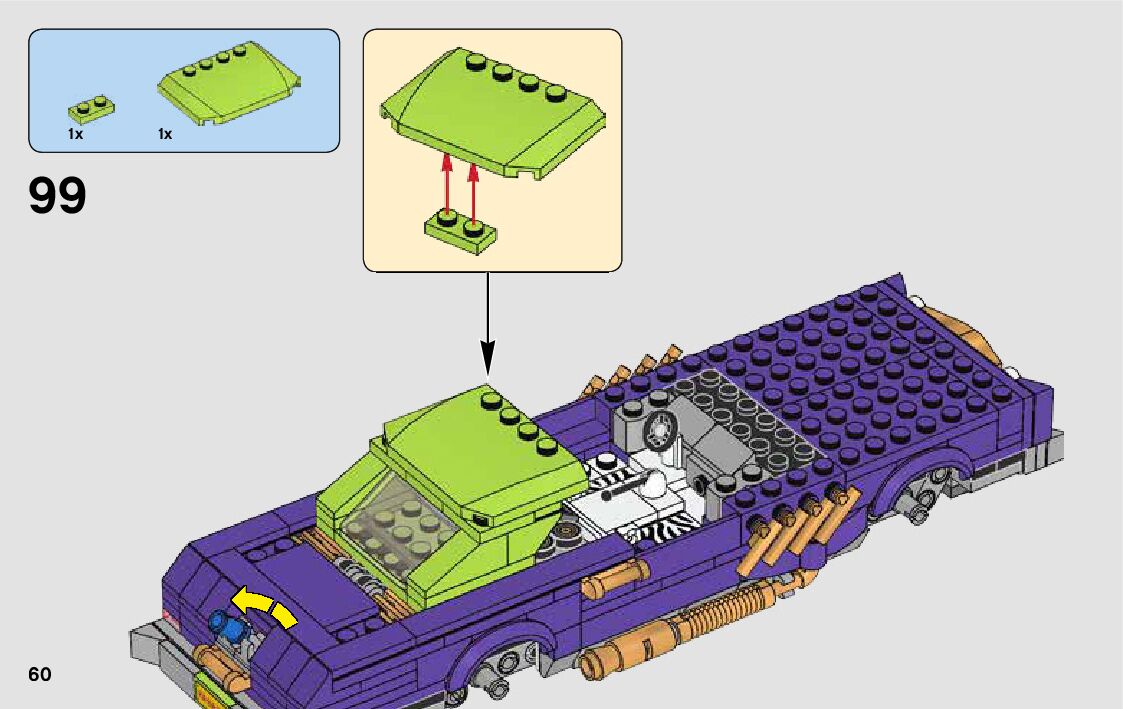 1x 1x

99

60