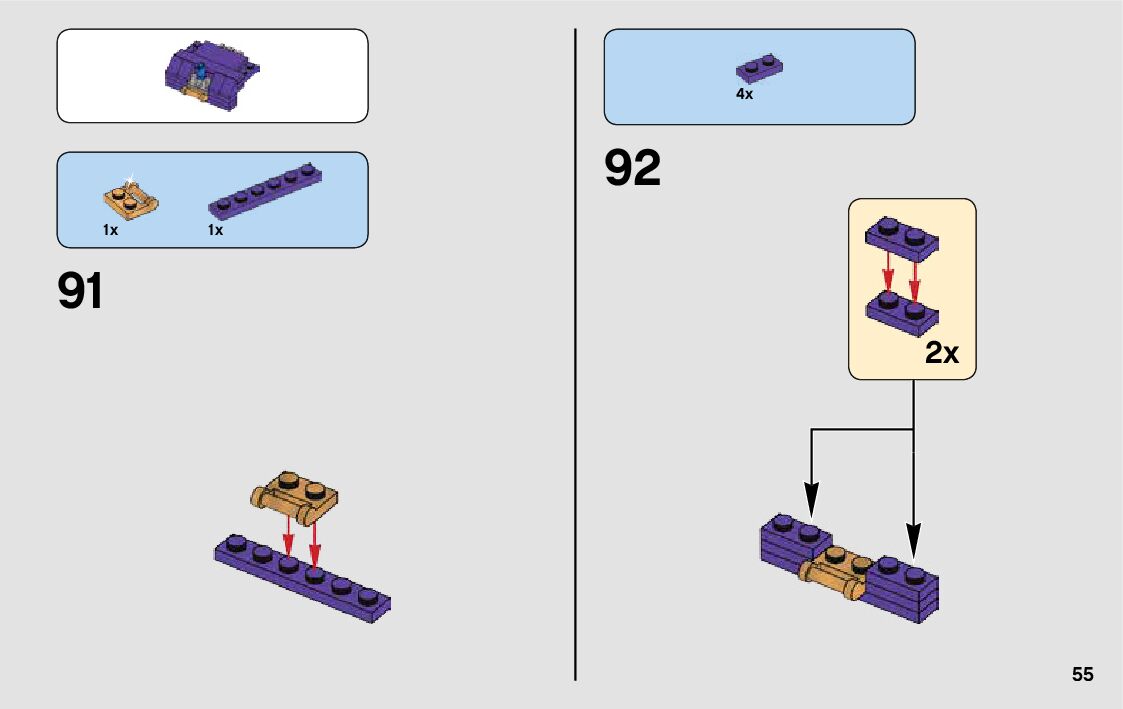 1x 1x

91

4x

92

2x

55