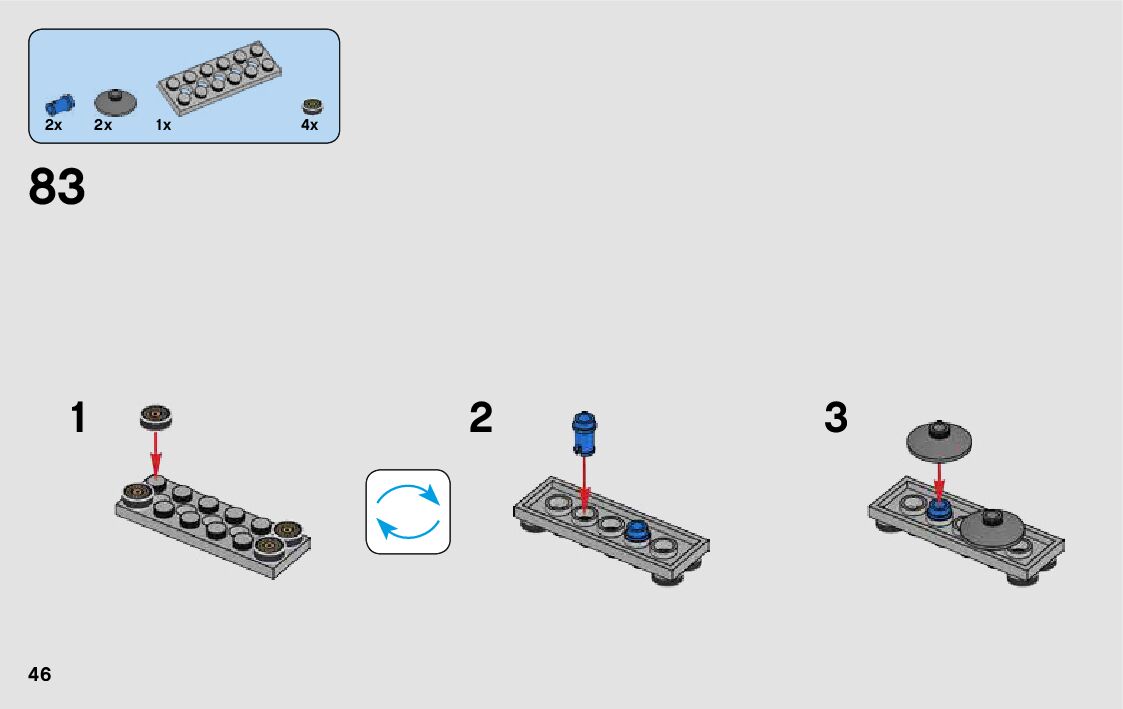 2x 2x 1x 4x

83

1

2

3

46