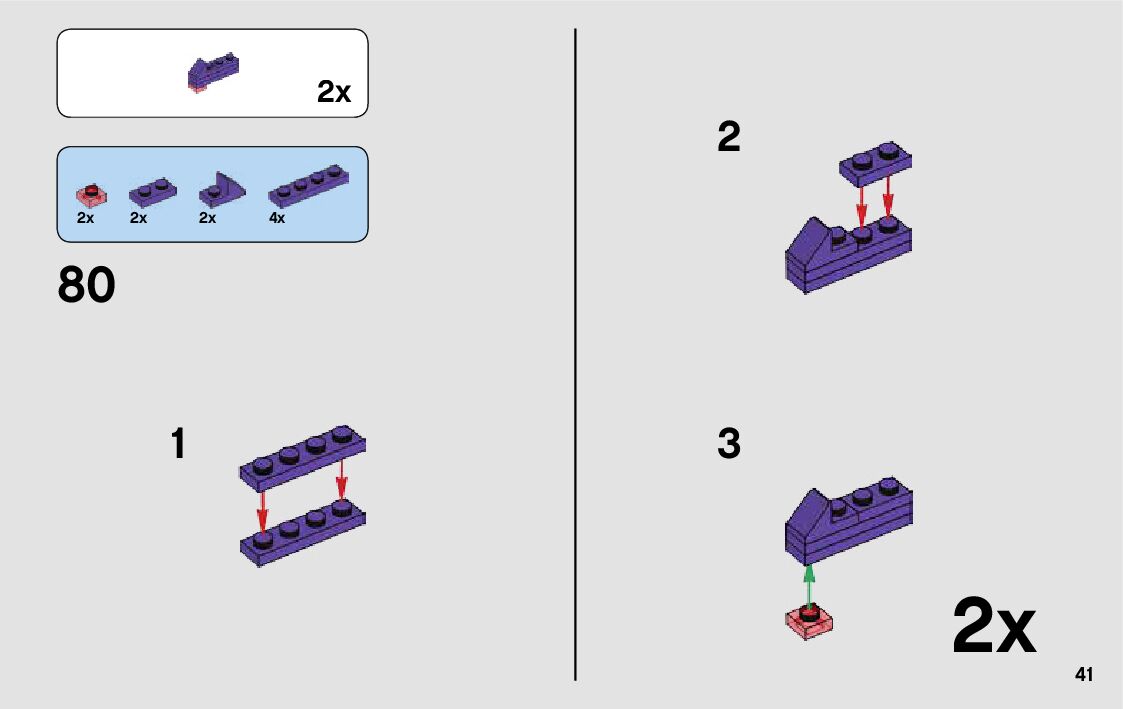 2x

2x 2x 2x 4x

80

1

2

3

2x

41