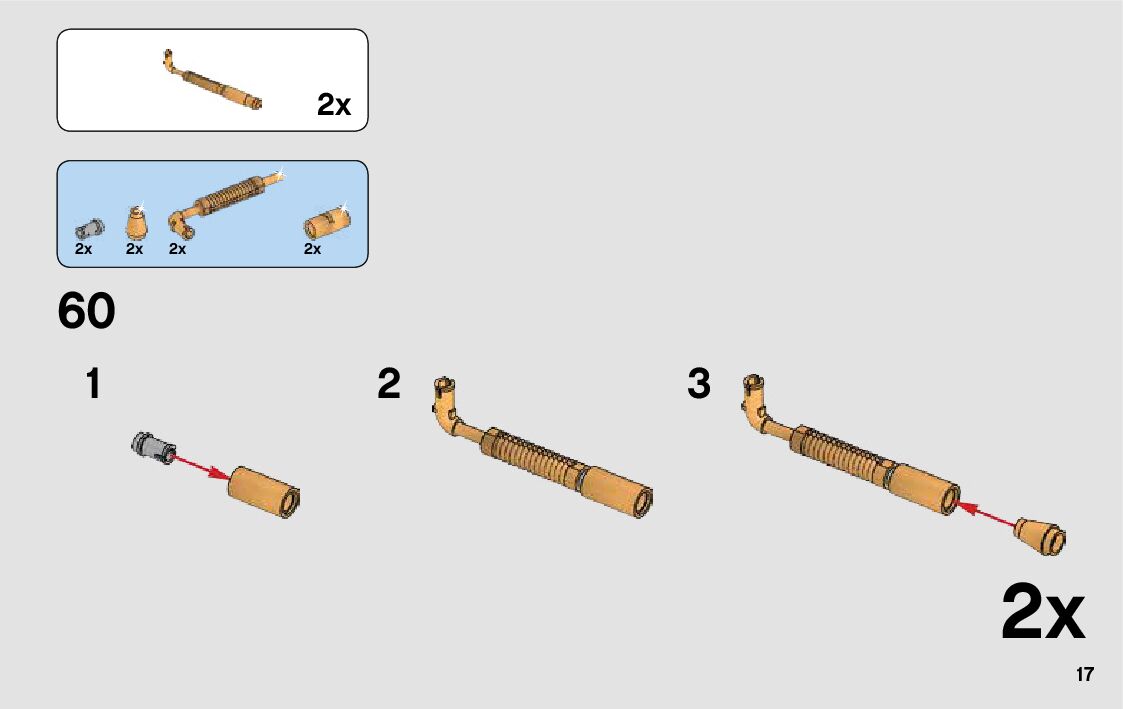 2x

2x 2x 2x 2x

60

1

2

3

2x

17