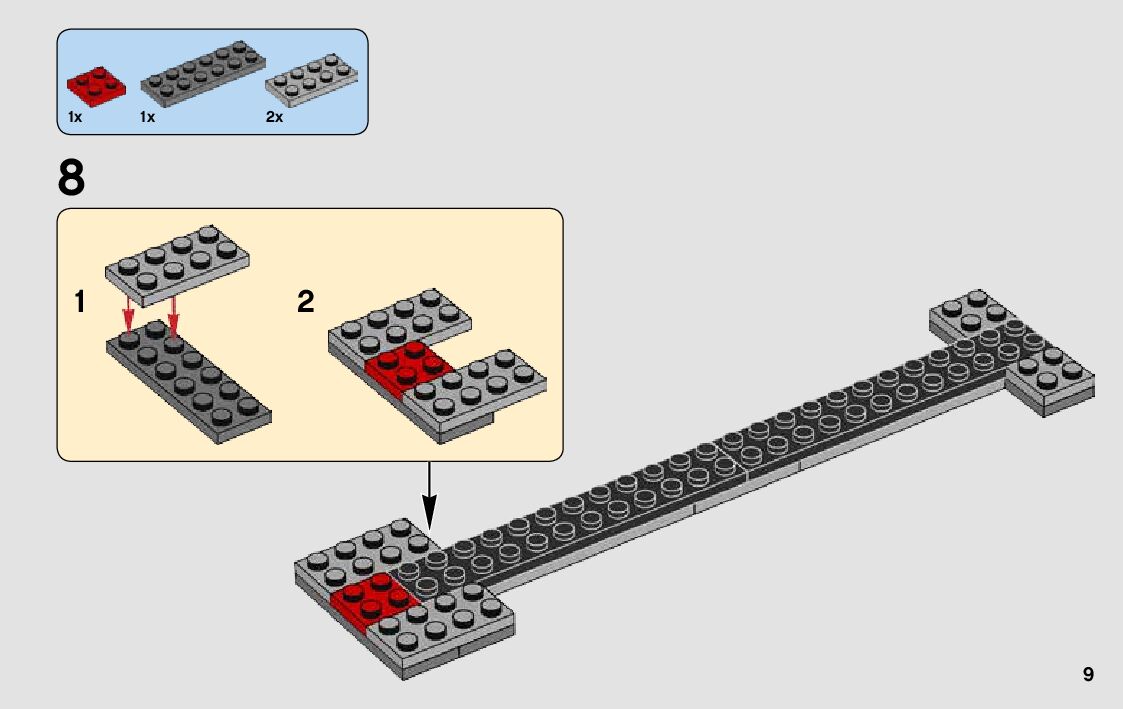 1x 1x 2x

8

1

2

9