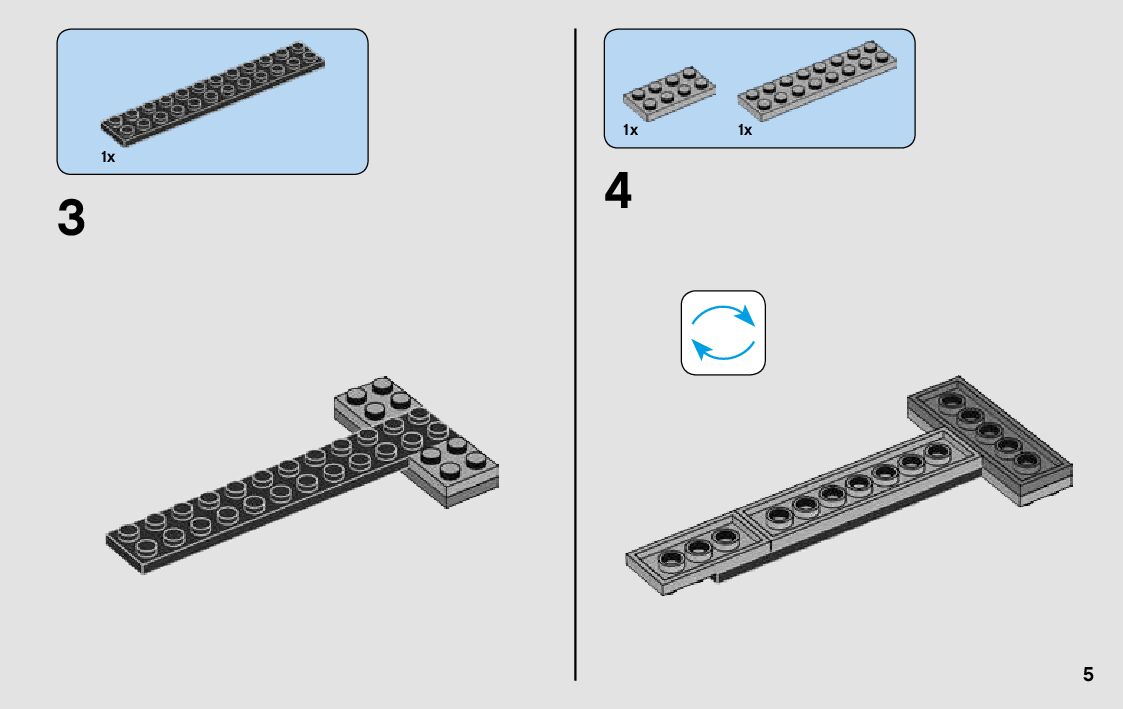 1x

3

1x 1x

4

5