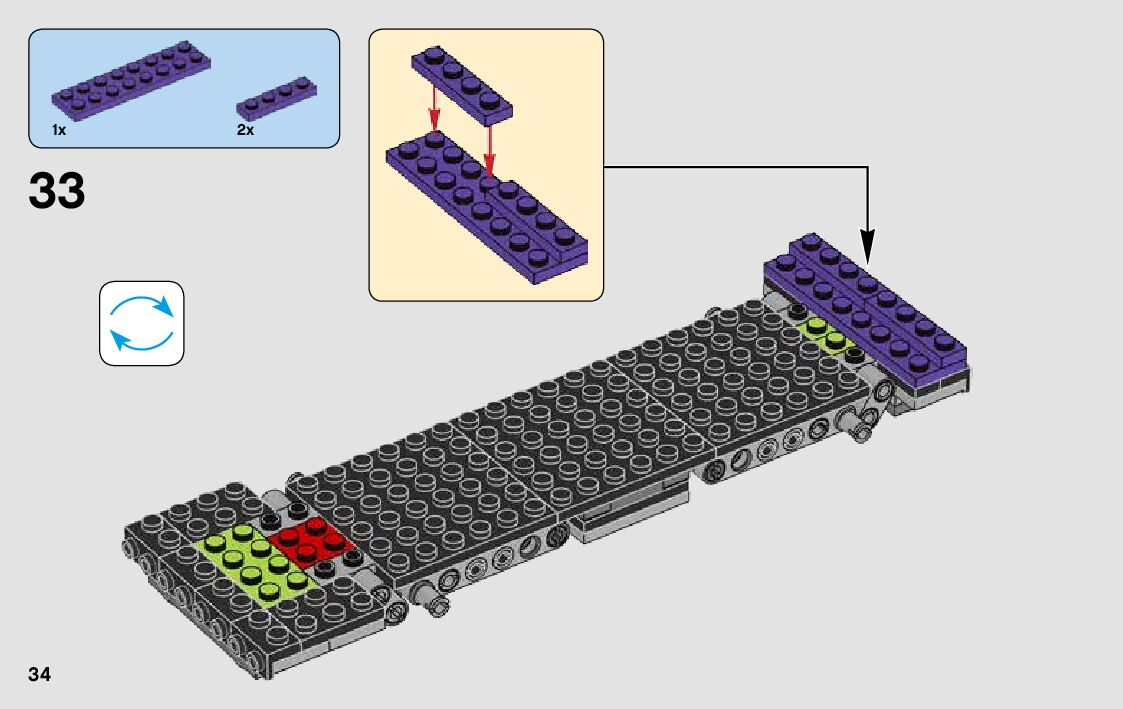 1x

2x

33

34