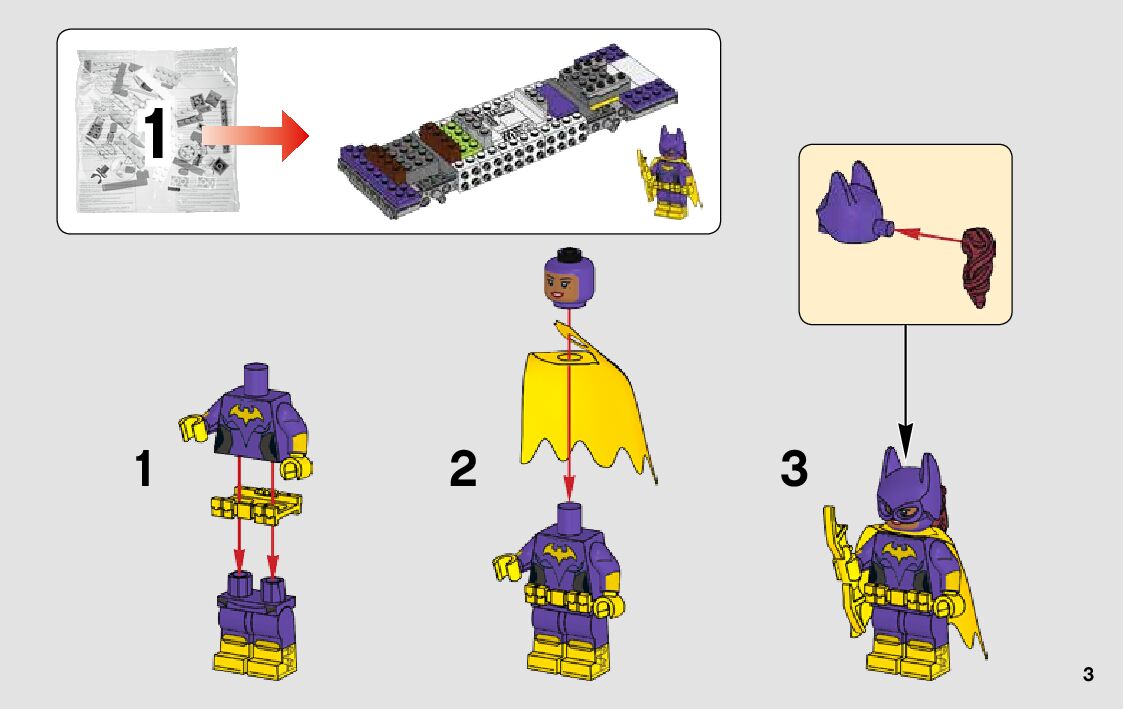 1

1

2

3

3