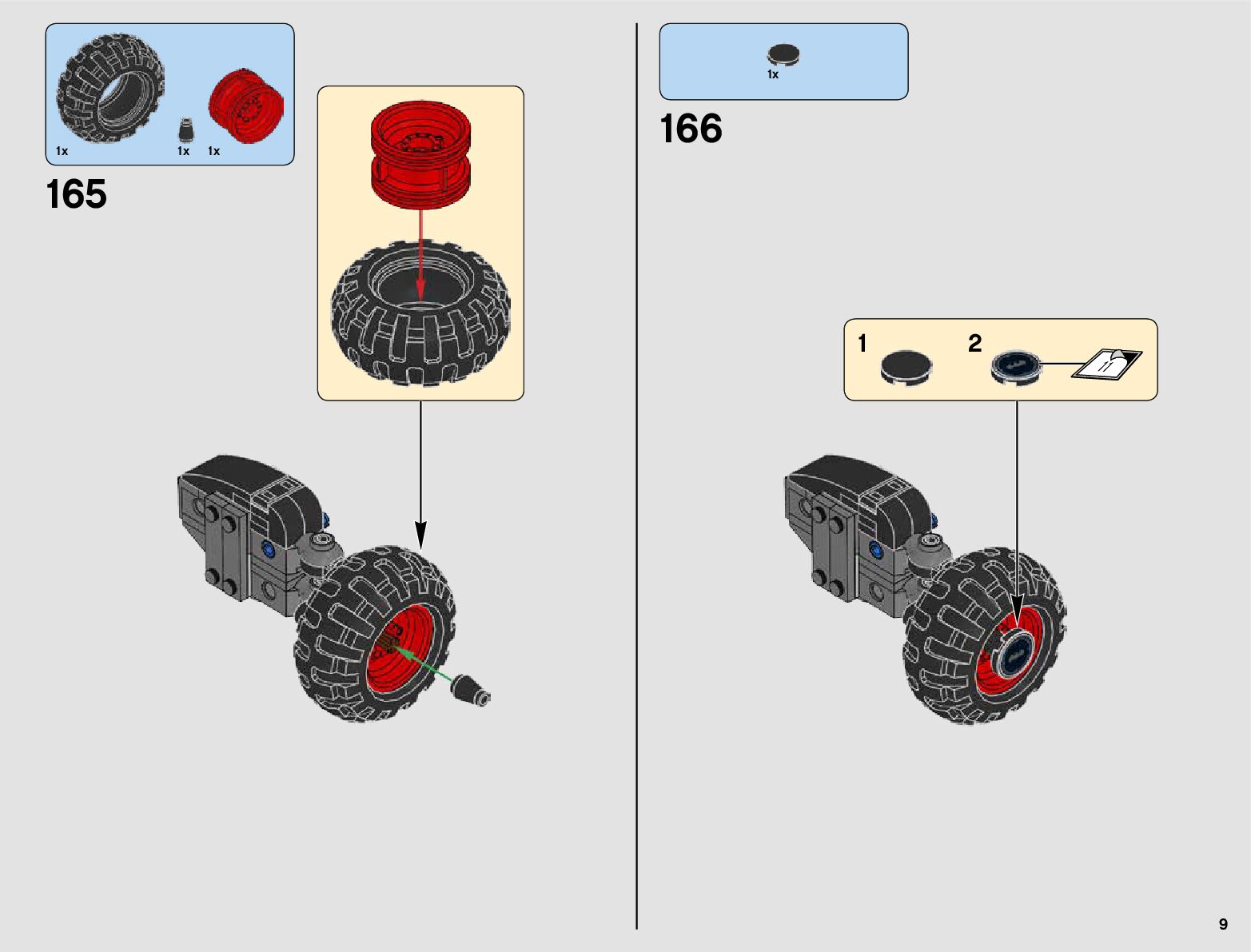 1x 1x 1x

165

1x

166

1 2

11

9