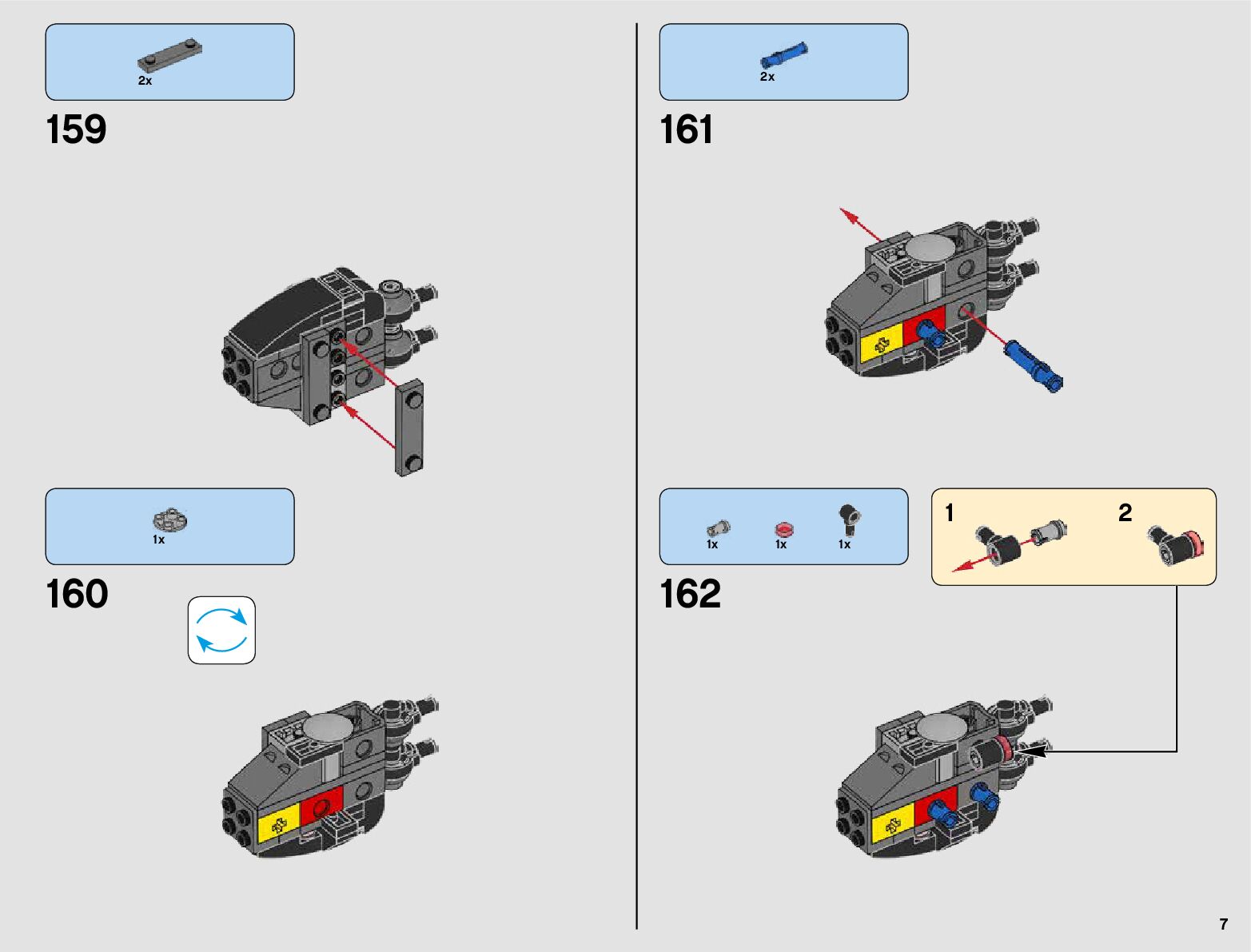 2x

159

1x

160

2x

161

1x 1x 1x

162

1

2

7