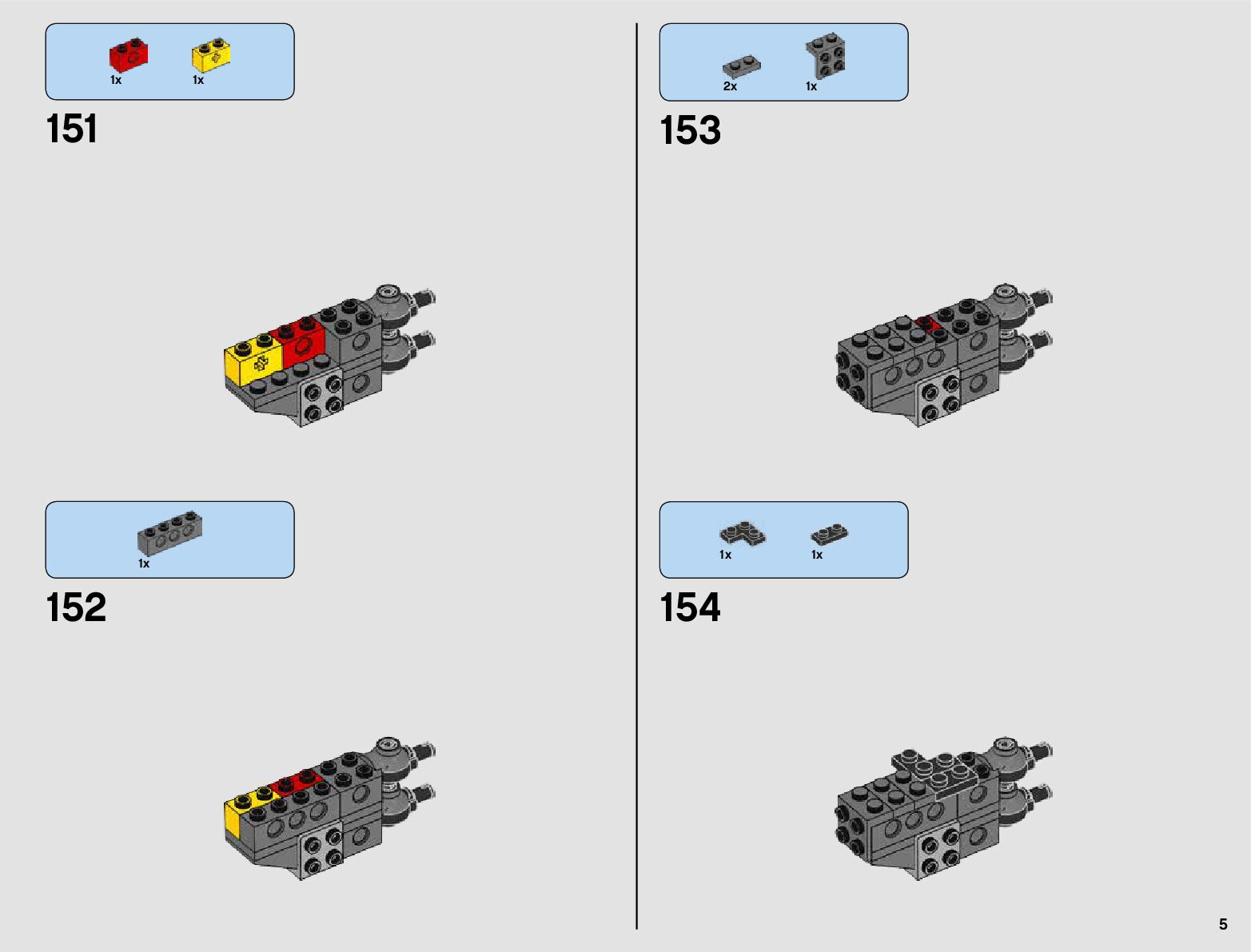 1x 1x

151

1x

152

2x 1x

153

1x 1x

154

5