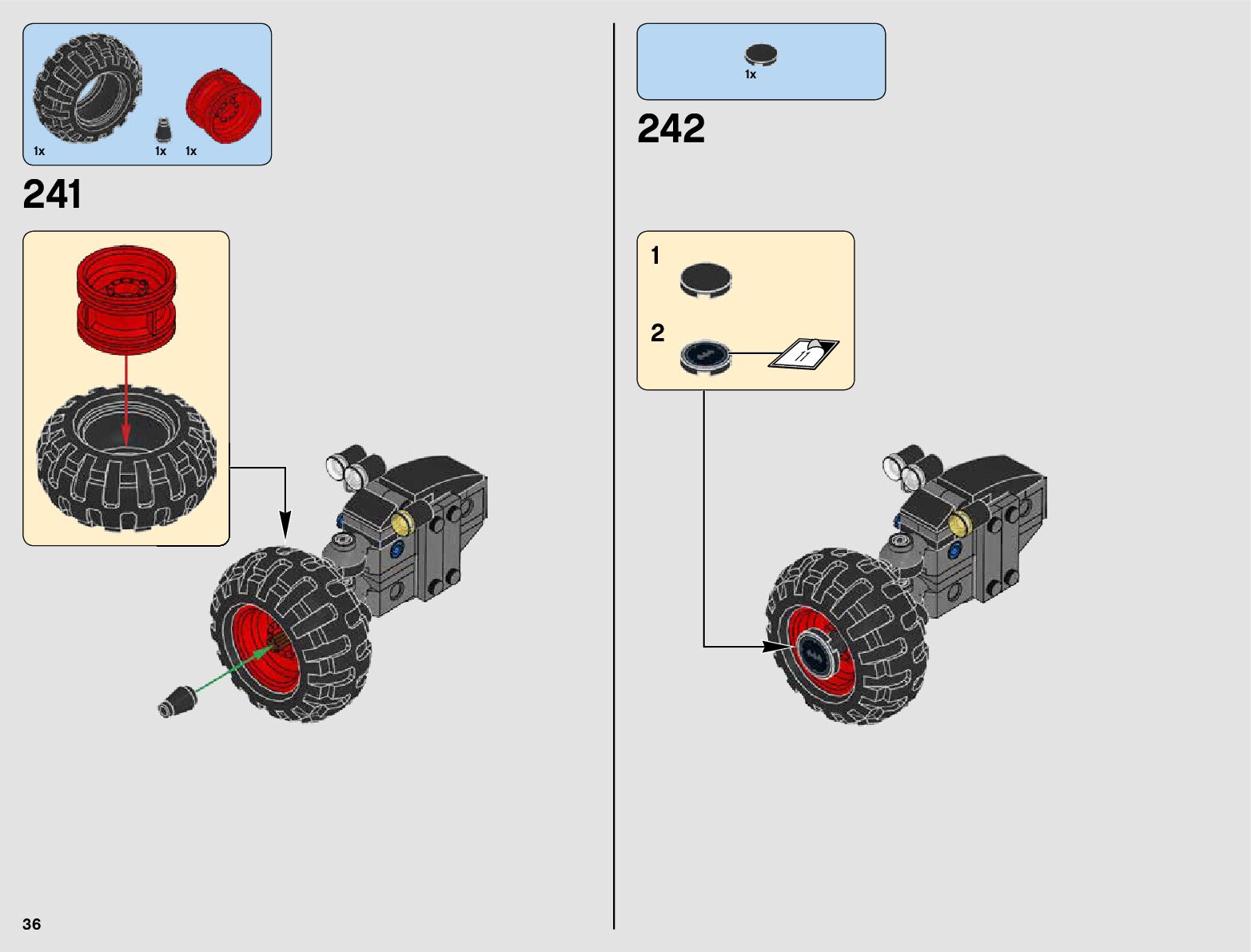 1x 1x 1x

241

1x

242

1

2

11

36