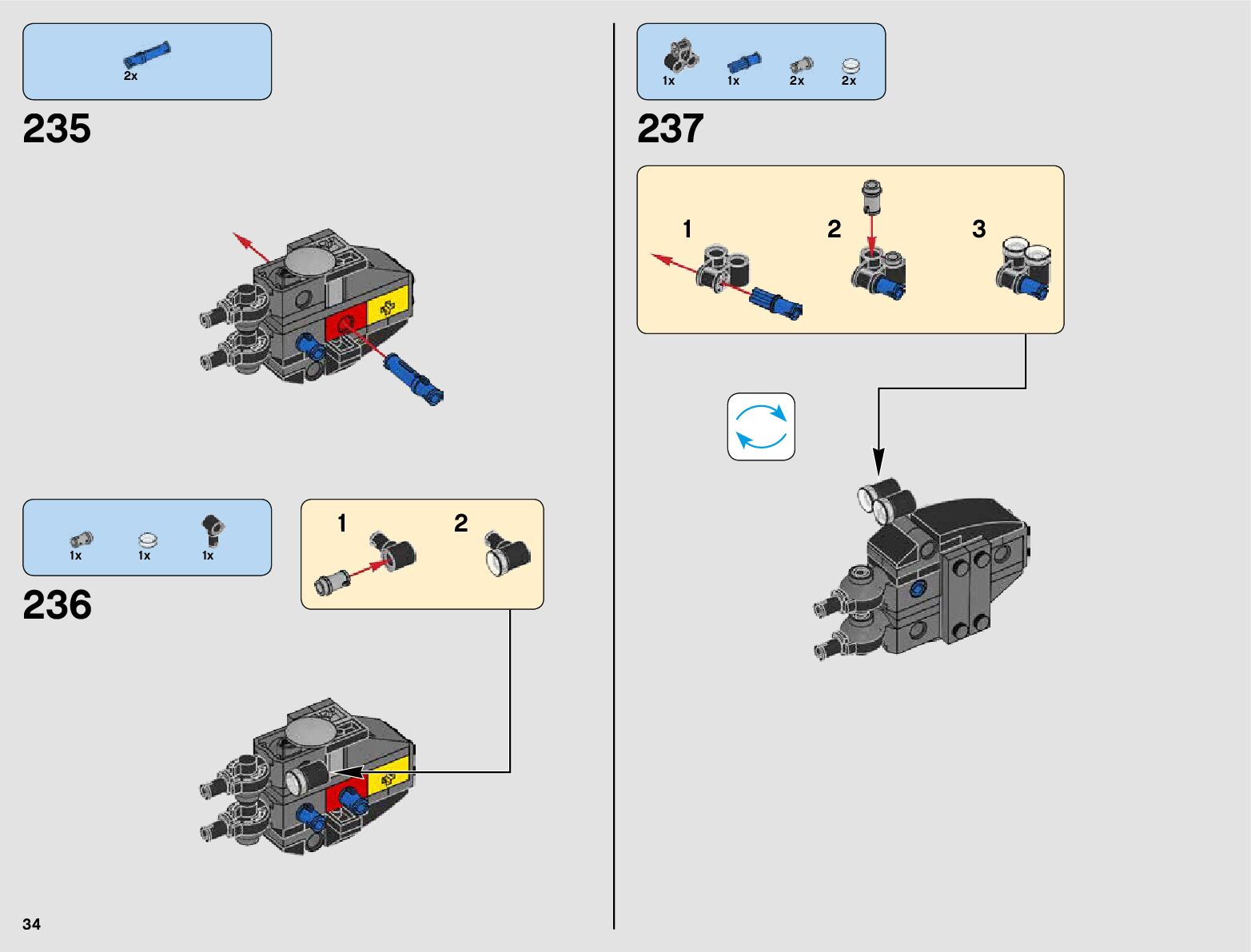 2x

235

1x 1x 1x

236

1 2

34

1x 1x 2x 2x

237

1 2 3