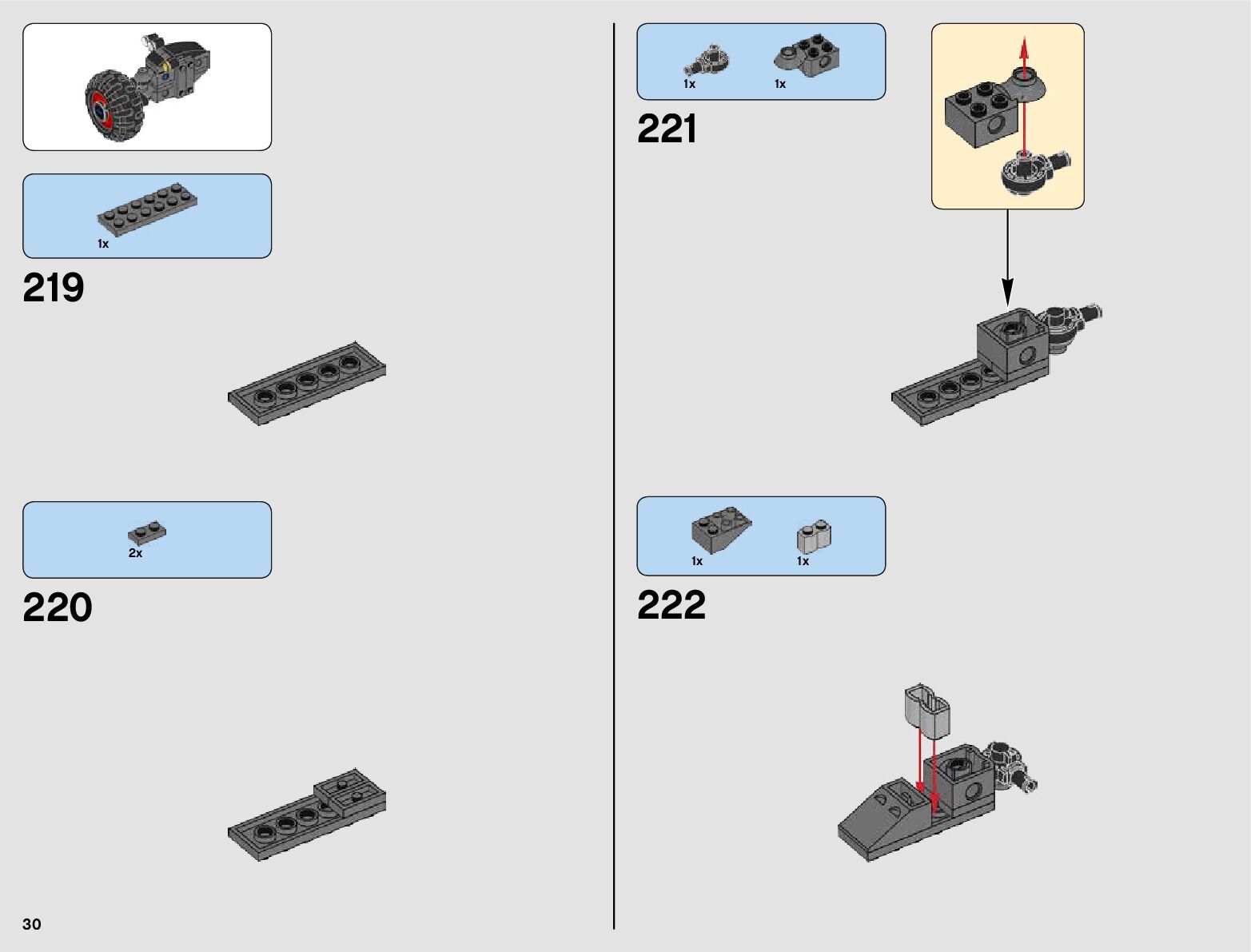 1x

219

2x

220

30

1x 1x

221

1x 1x

222