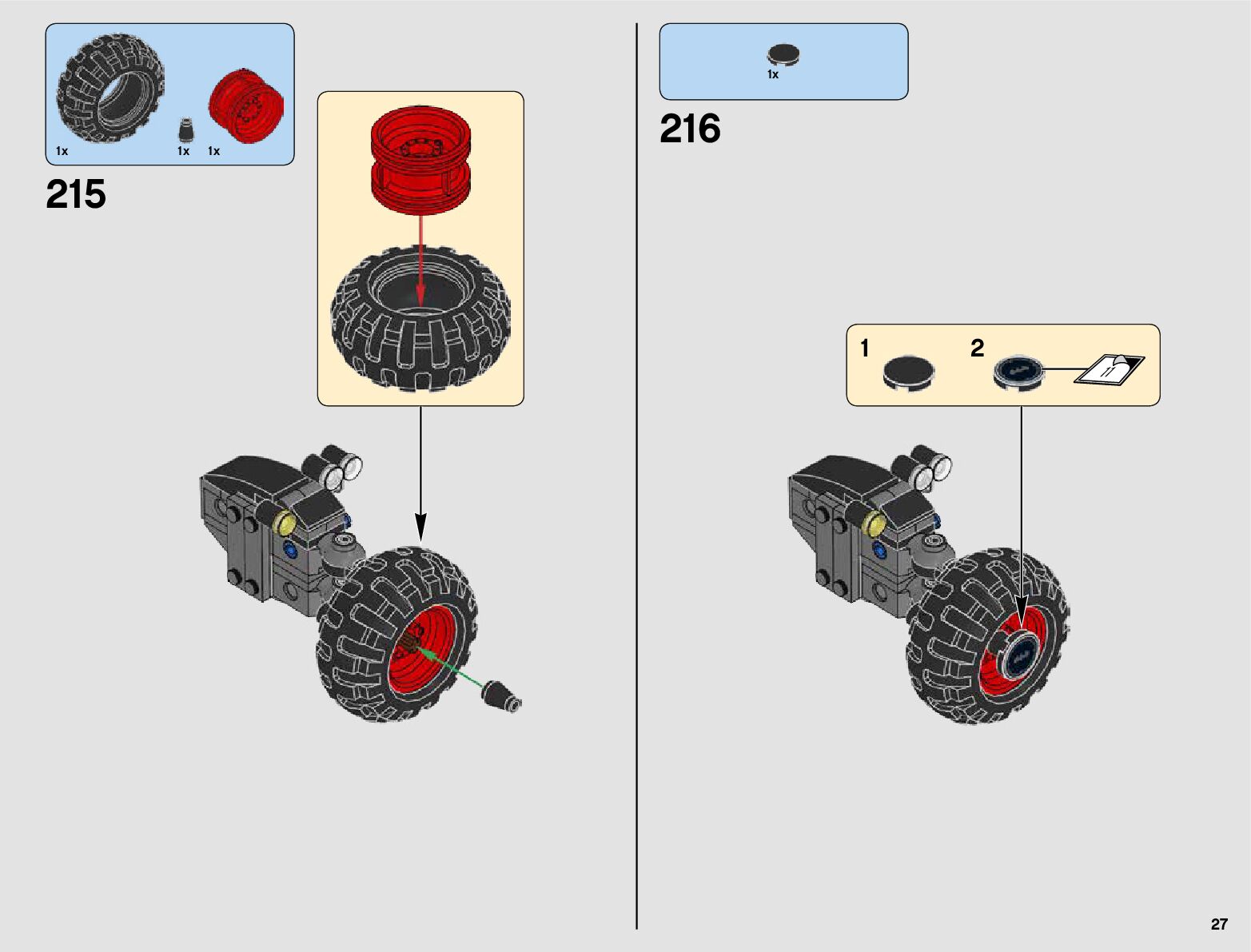 1x 1x 1x

215

1x

216

1

2

27