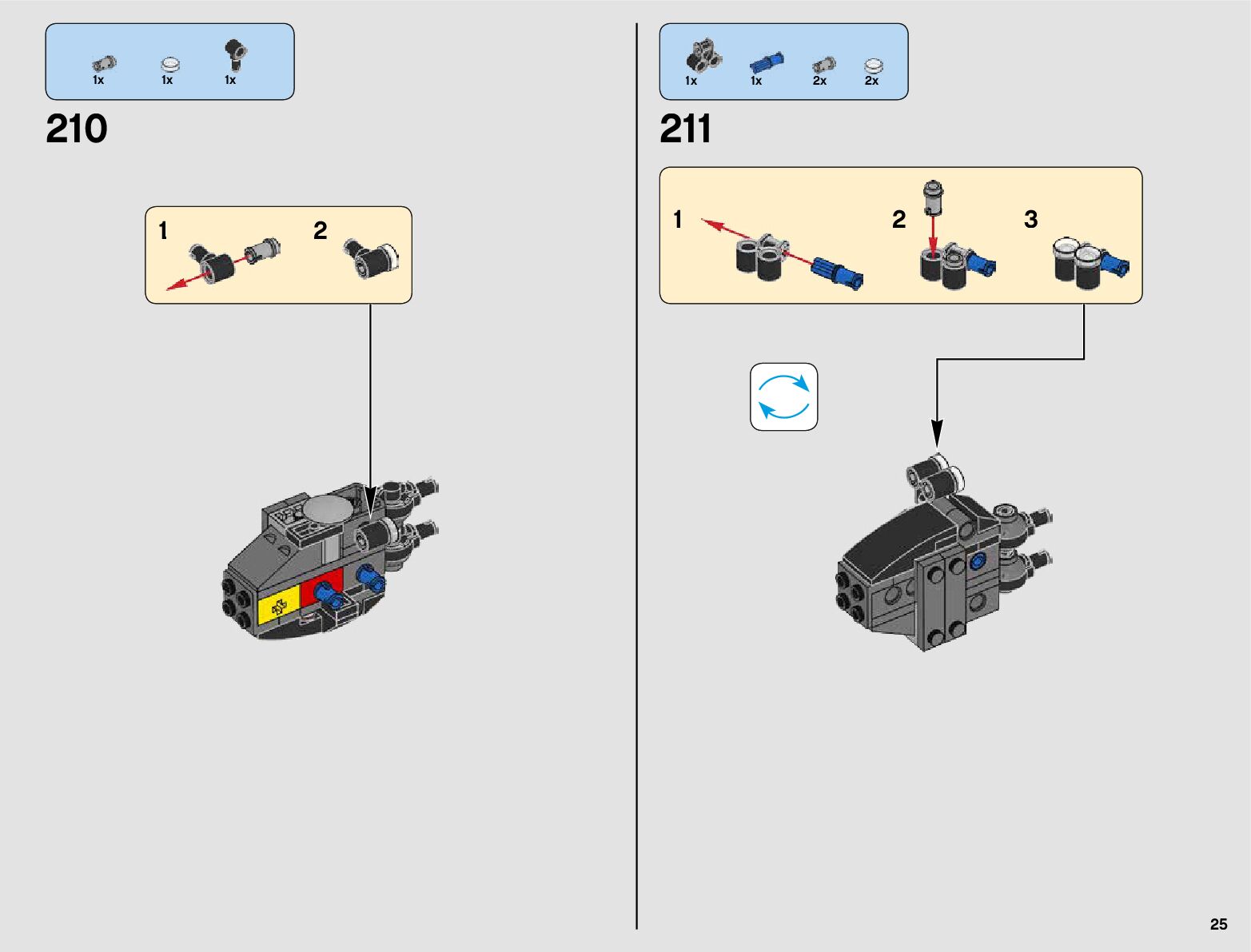 1x 1x 1x

210

1

2

1x 1x 2x 2x

211

1

2

3

25