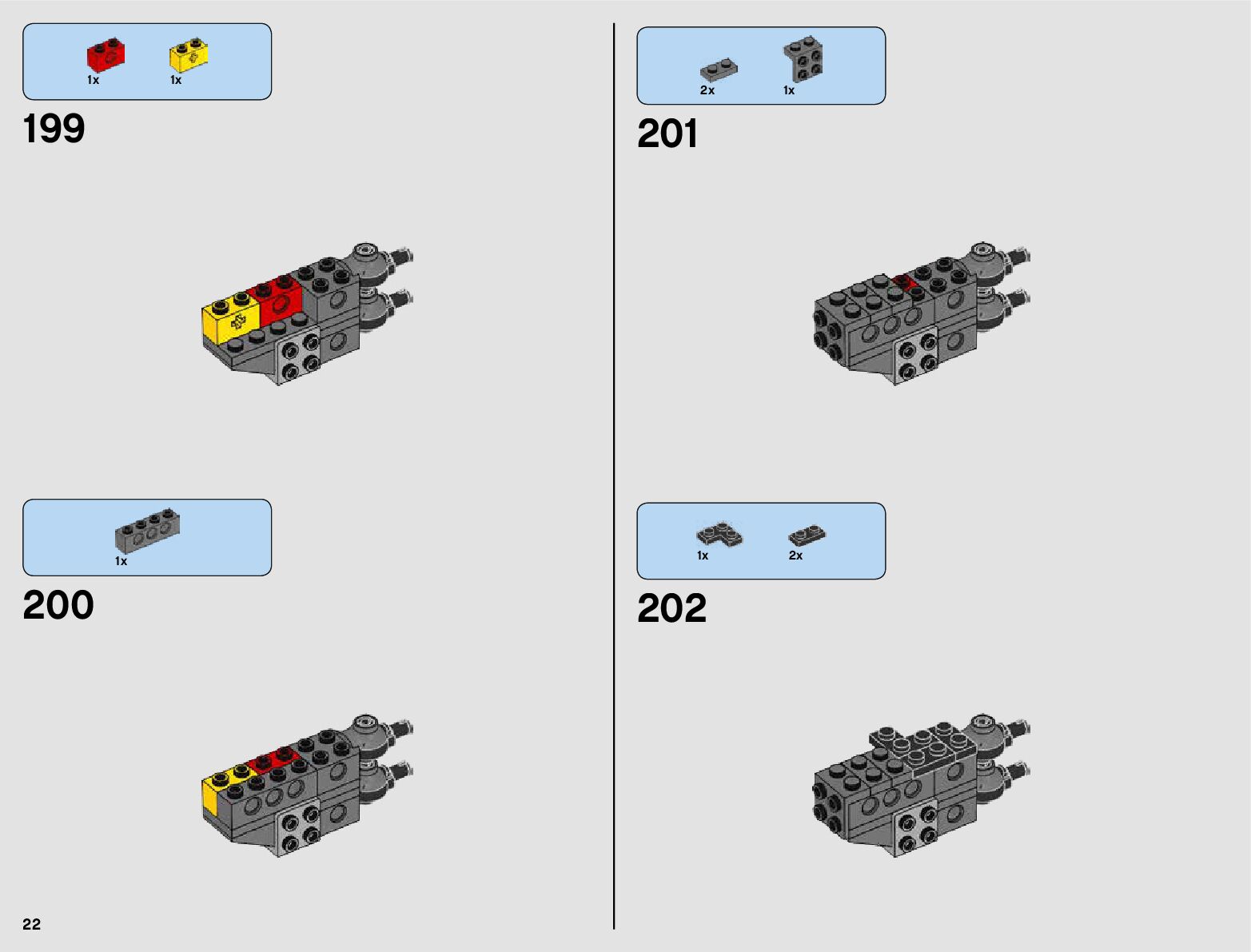 1x 1x

199

1x

200

2x 1x

201

1x 2x

202

22