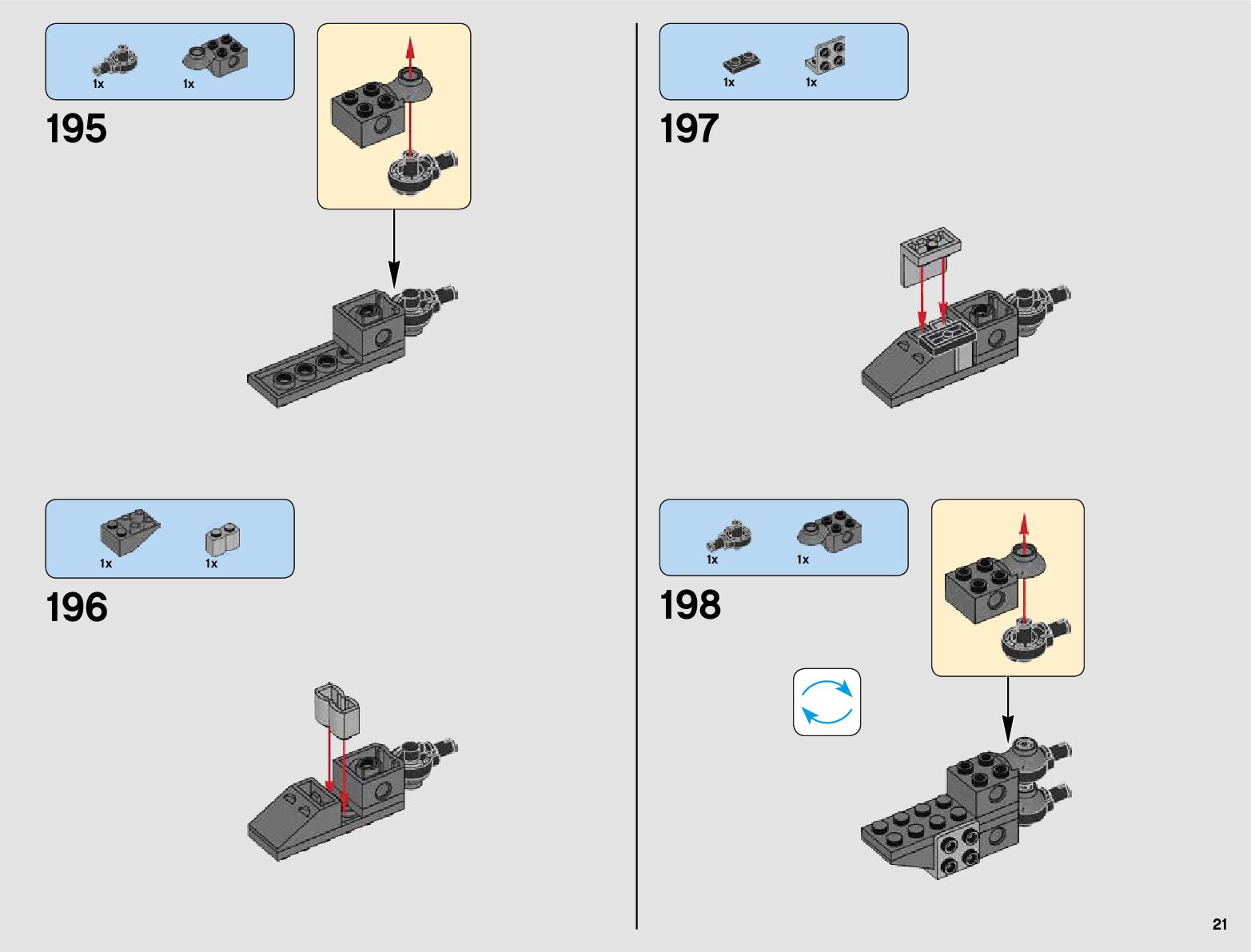 1x 1x

195

1x 1x

196

1x 1x

197

1x 1x

198

21