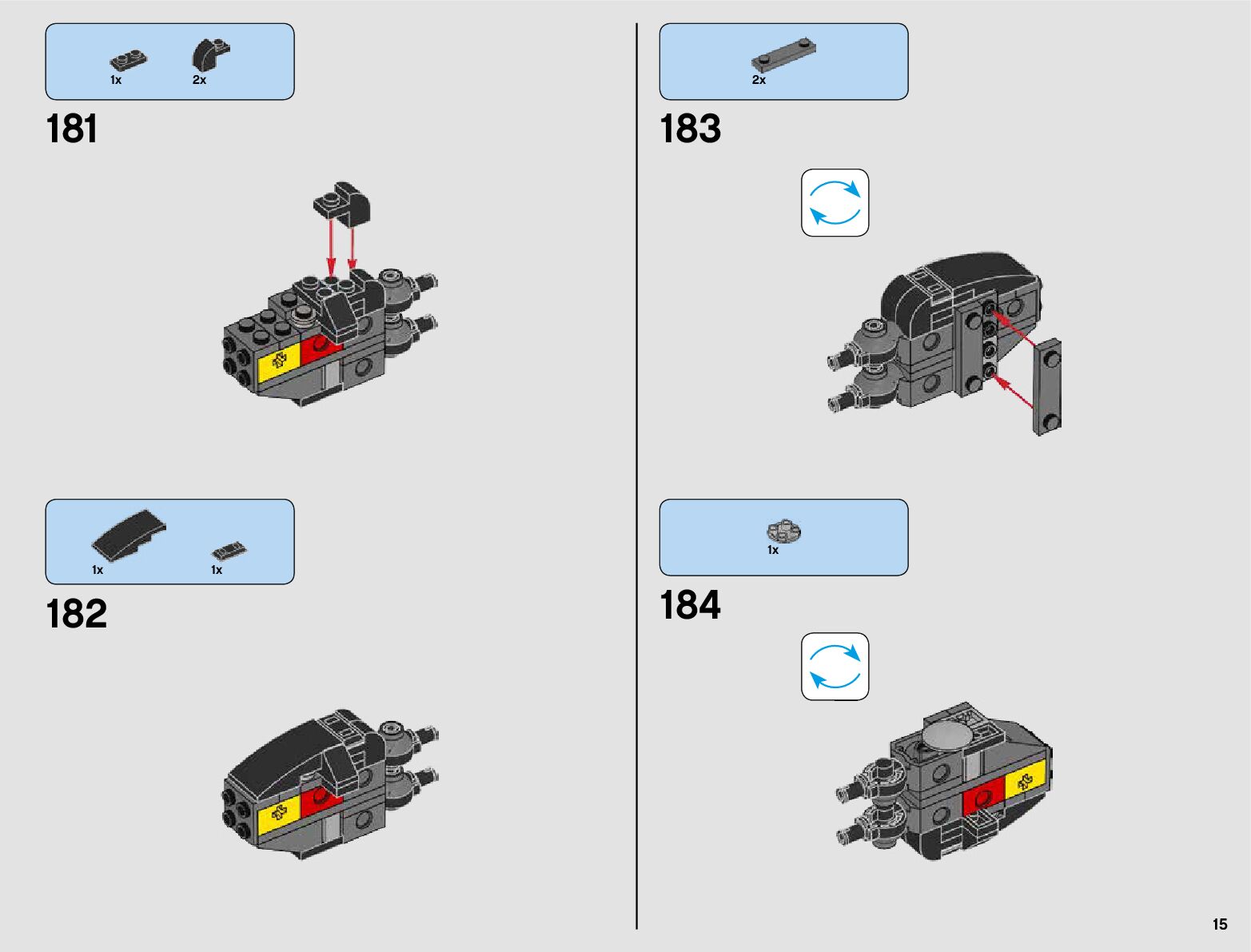 1x
2x

181

1x
1x

182

2x

183

1x

184

15