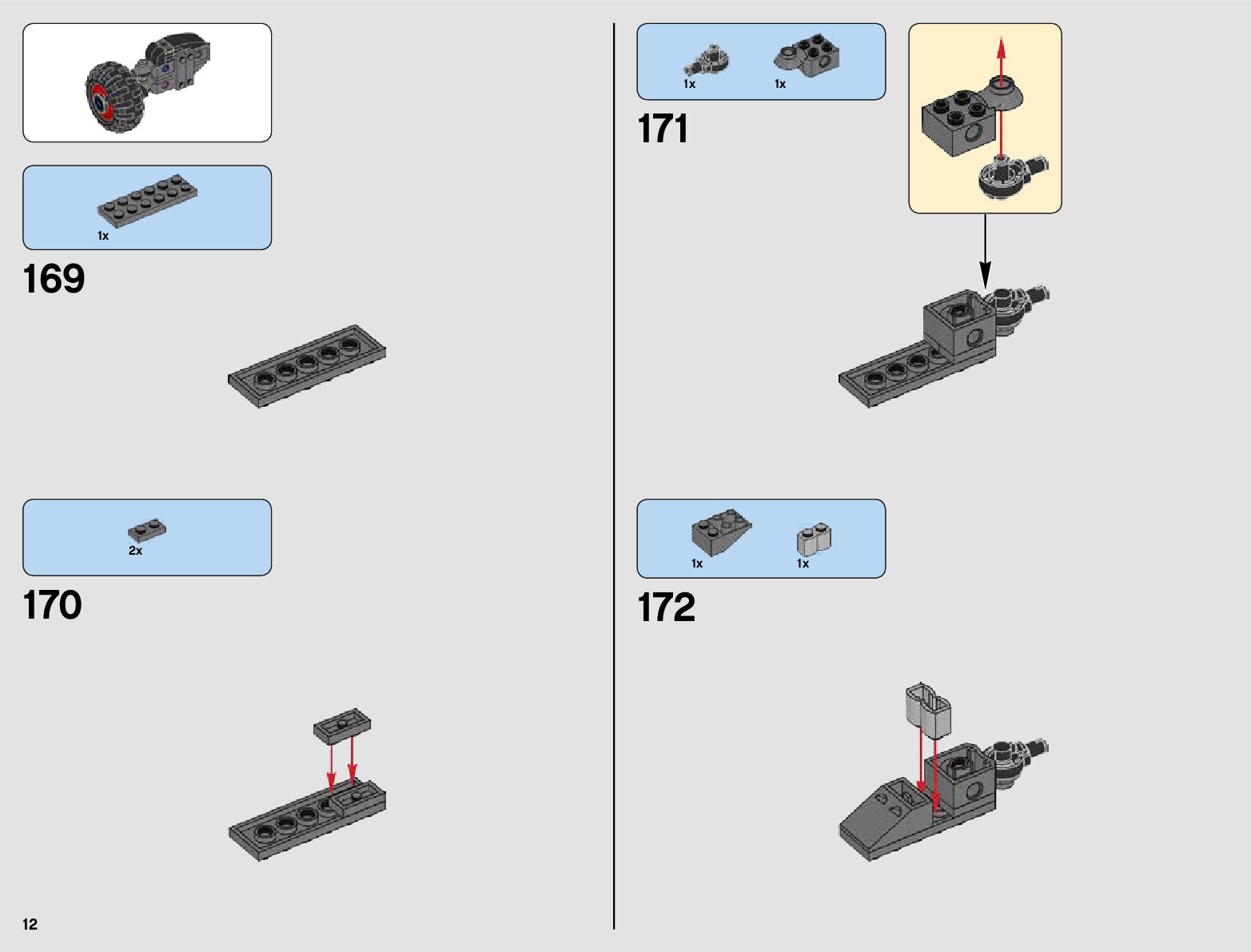 1x

169

2x

170

12

1x 1x

171

1x 1x

172