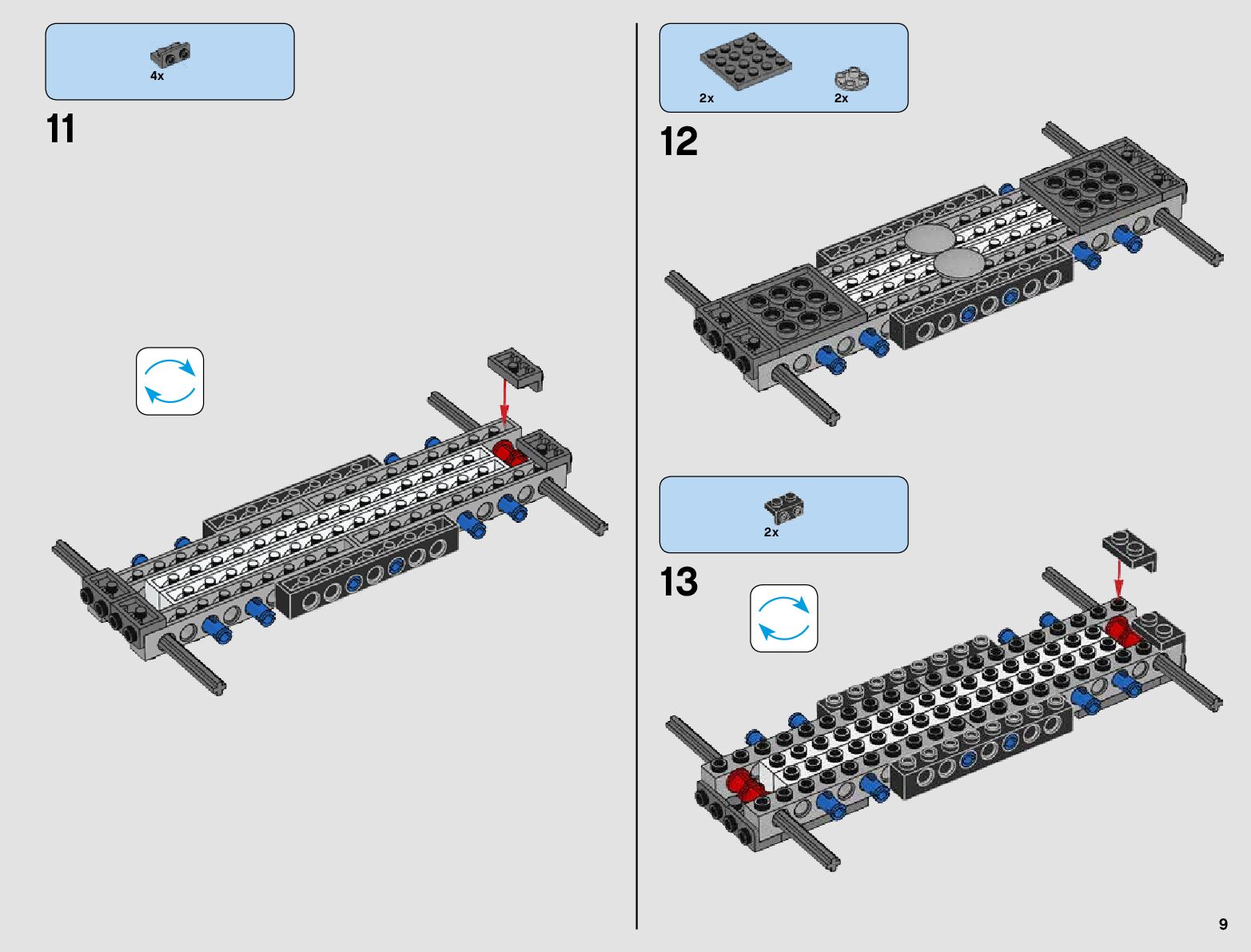 4x

11

2x 2x

12

2x

13

9