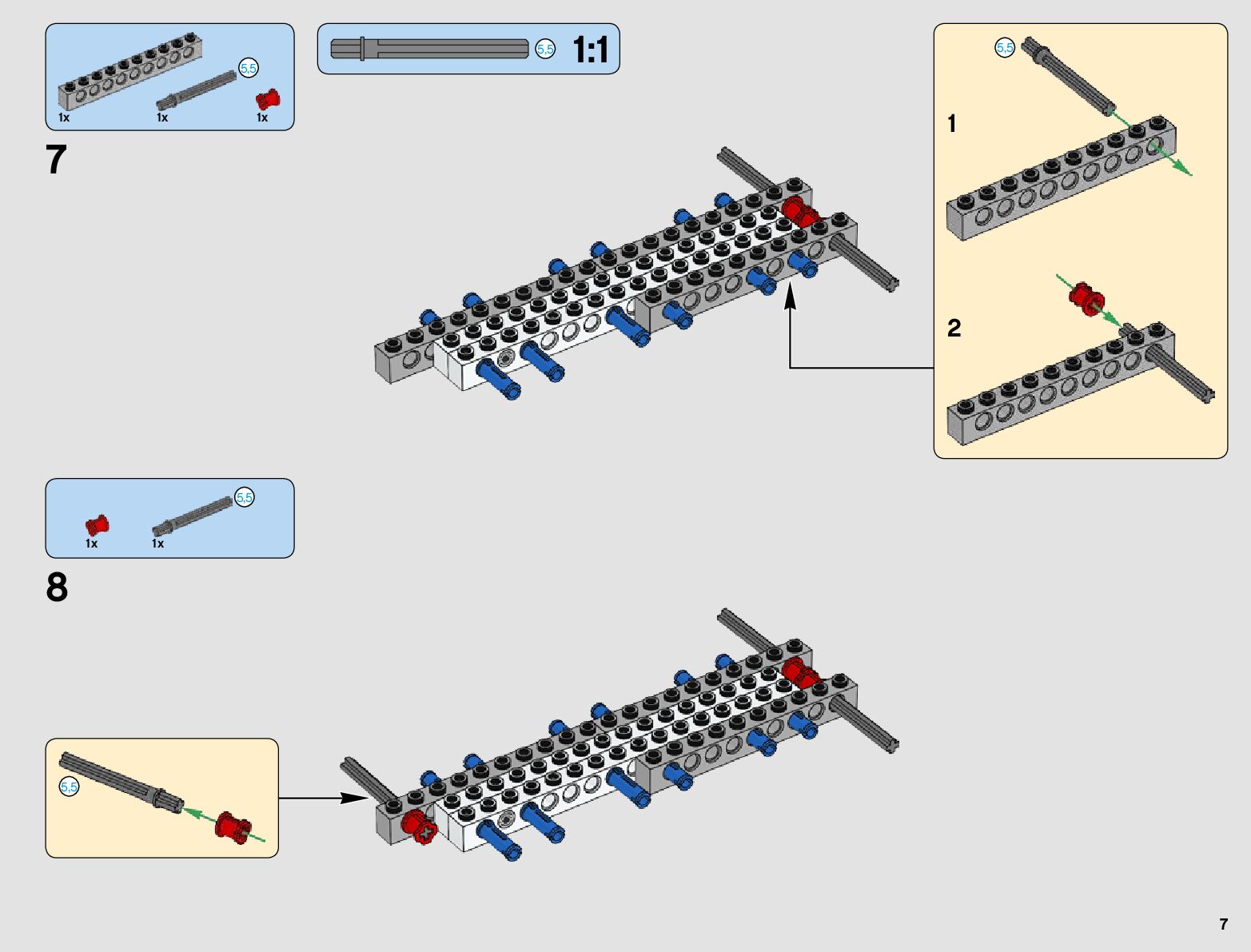 5,5

1x 1x 1x

5,5 1:1

7

5,5

1

2

5,5

1x 1x

8

5,5

7