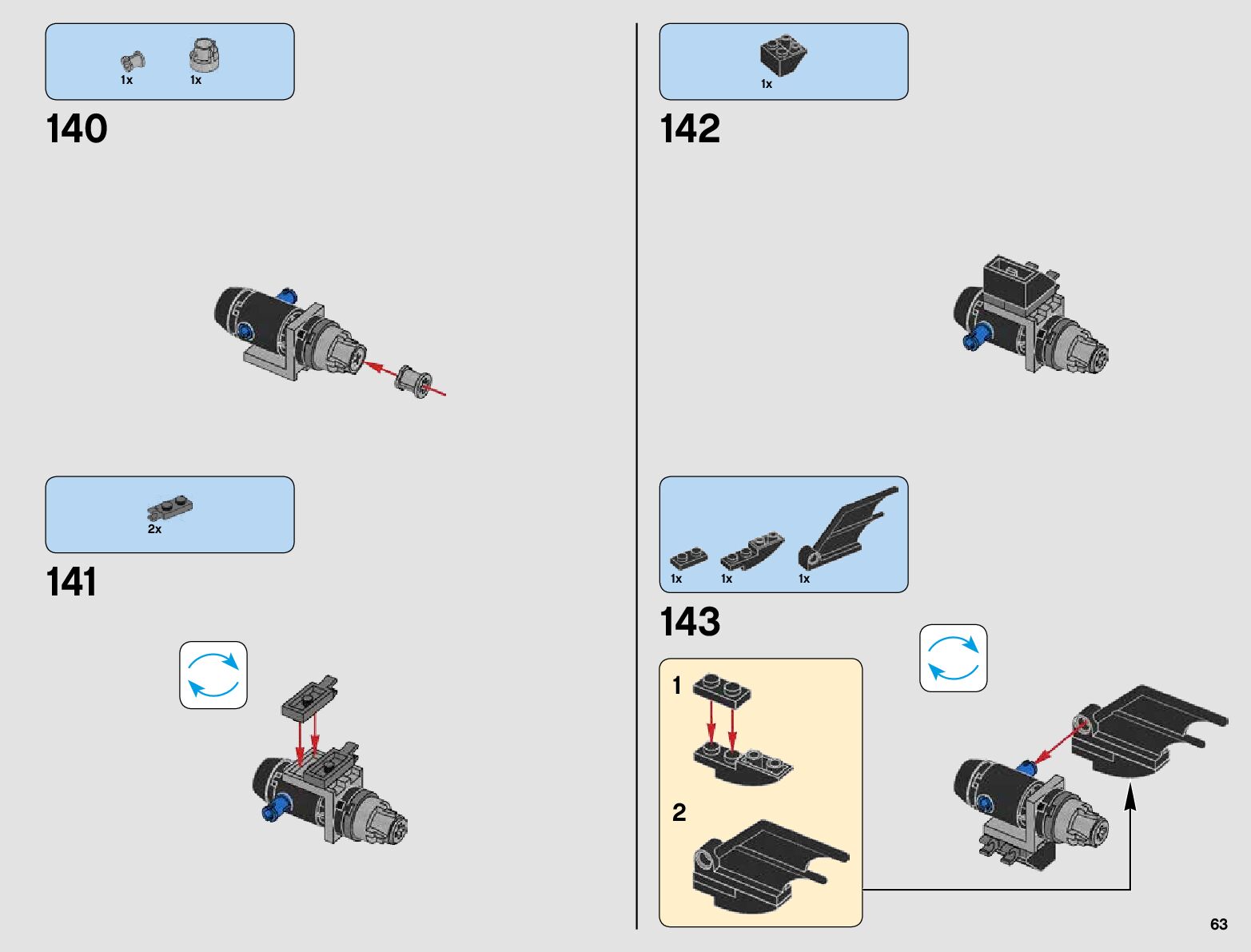 1x 1x

140

2x

141

1x

142

1x 1x 1x

143

1

2

63