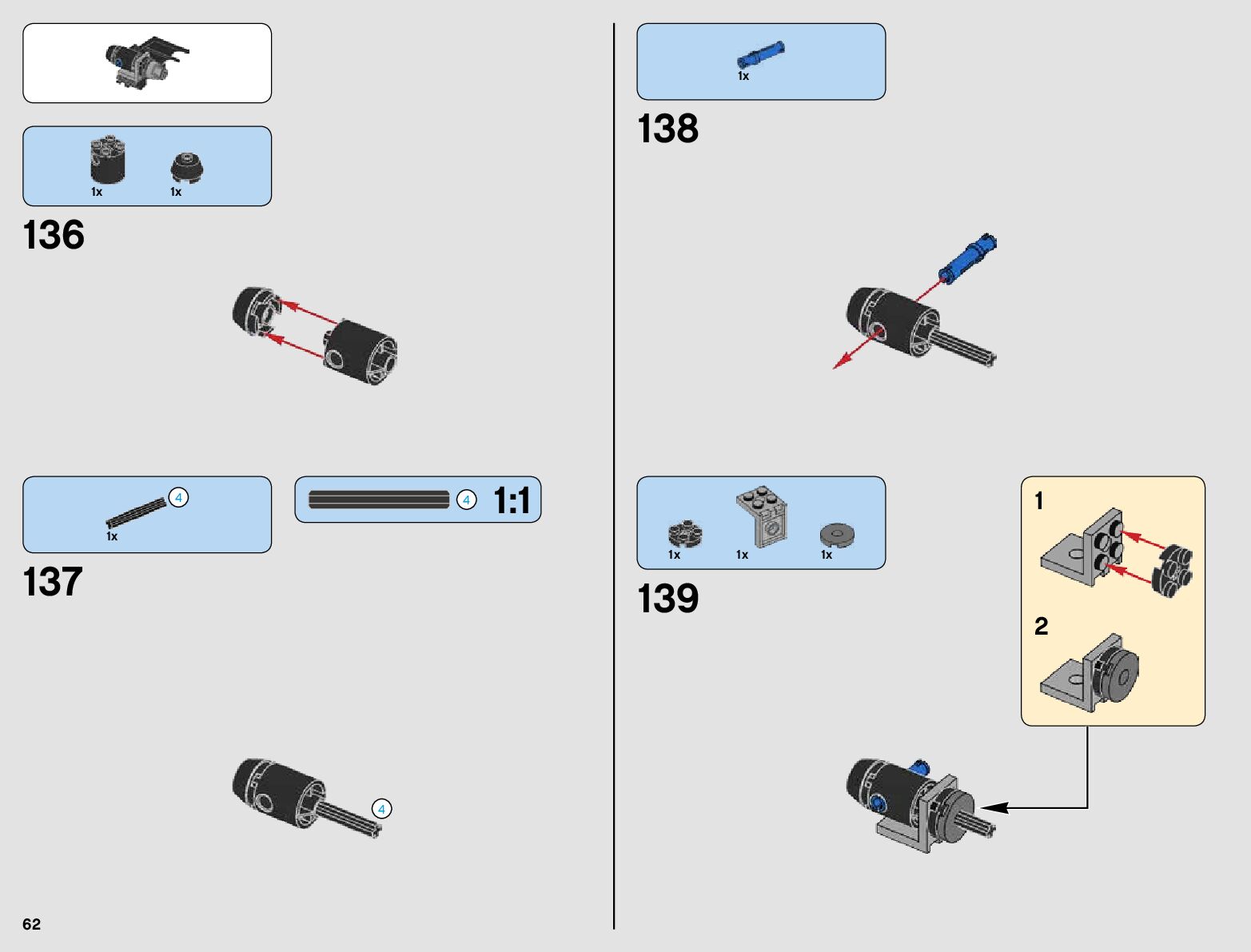 1x 1x

136

4
1x

4 1:1

137

4

62

1x

138

1x 1x 1x

139

1

2