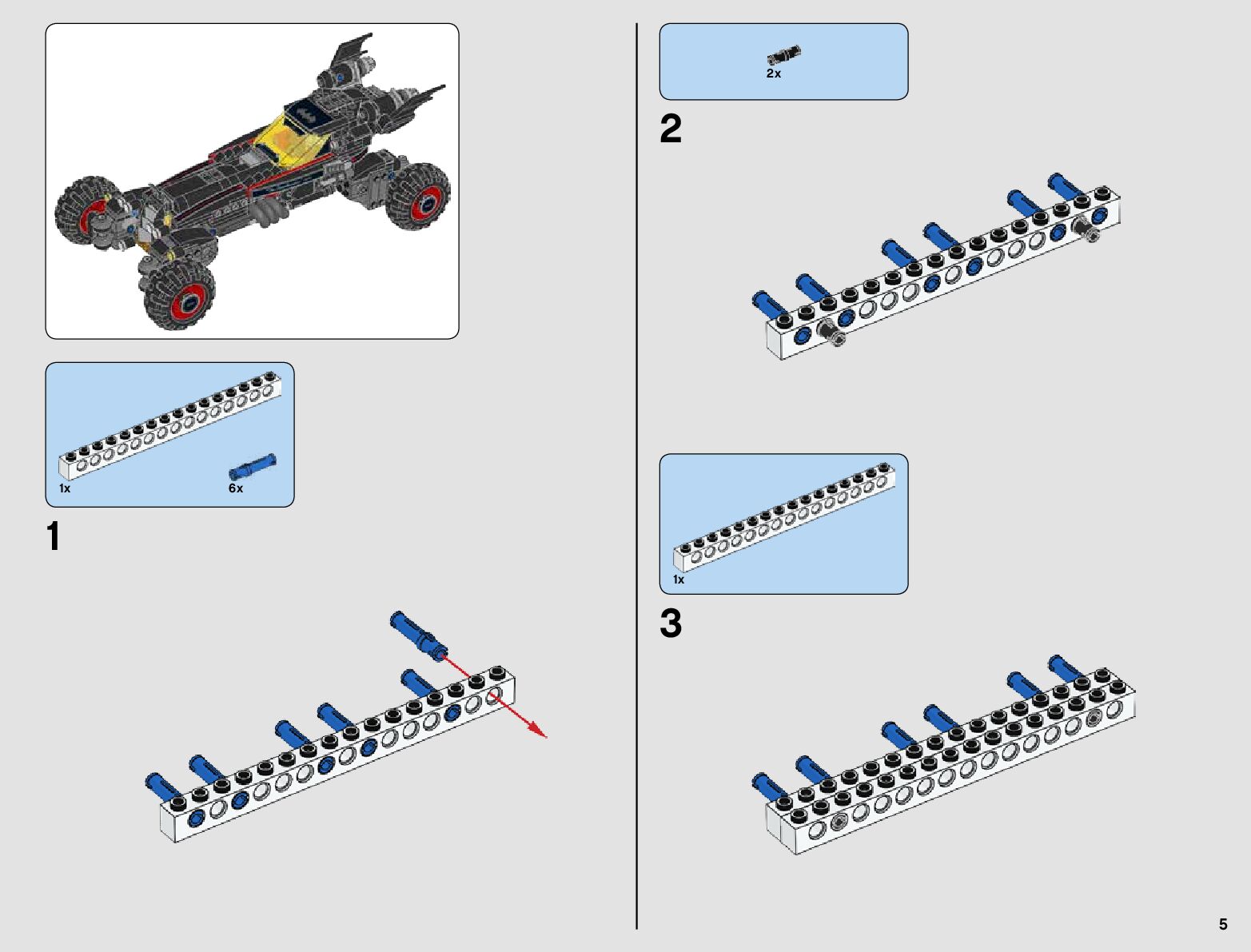 1x

6x

1

2x

2

1x

3

5