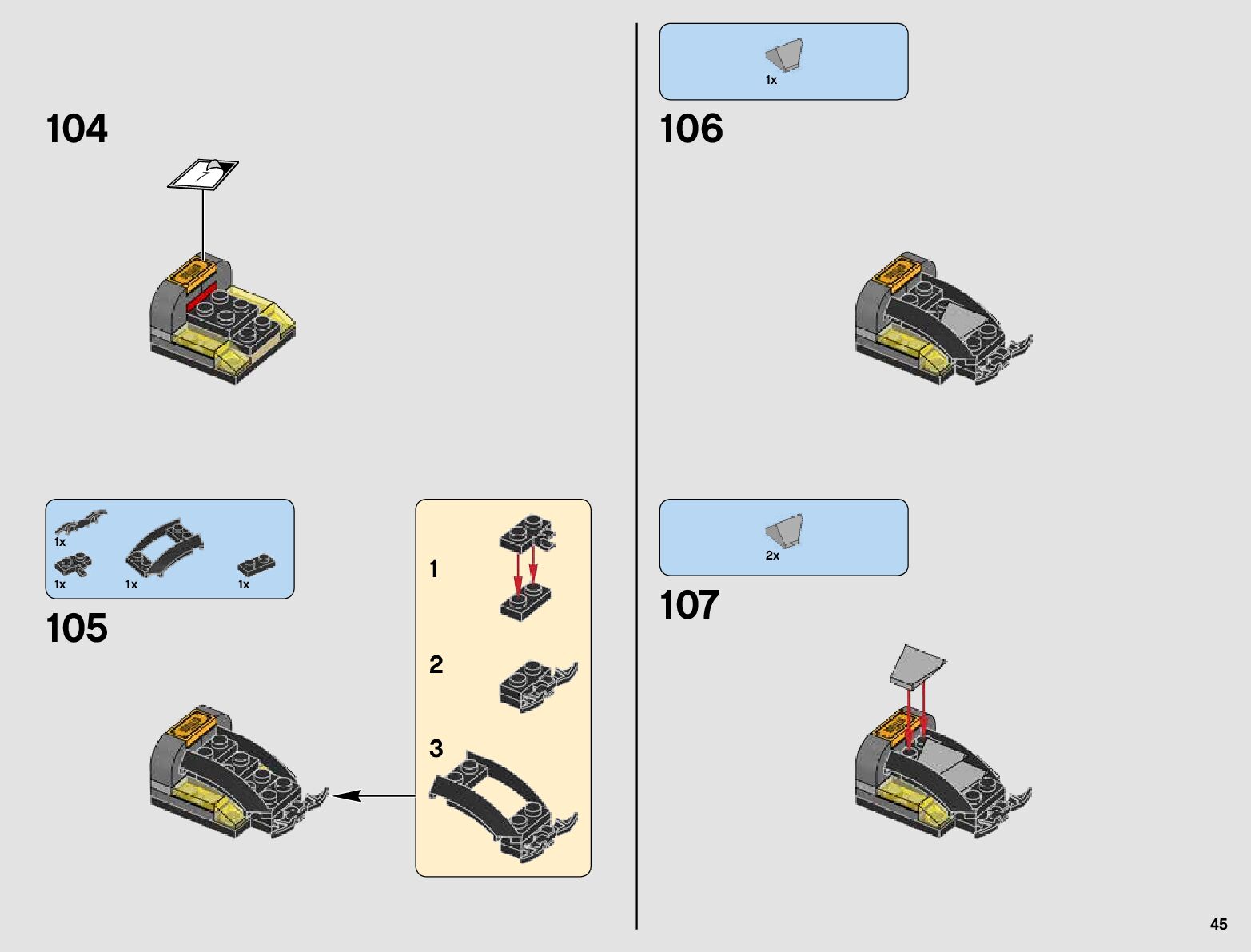 104

1x
1x
1x
1x

105

1

2

3

1x

106

2x

107

45