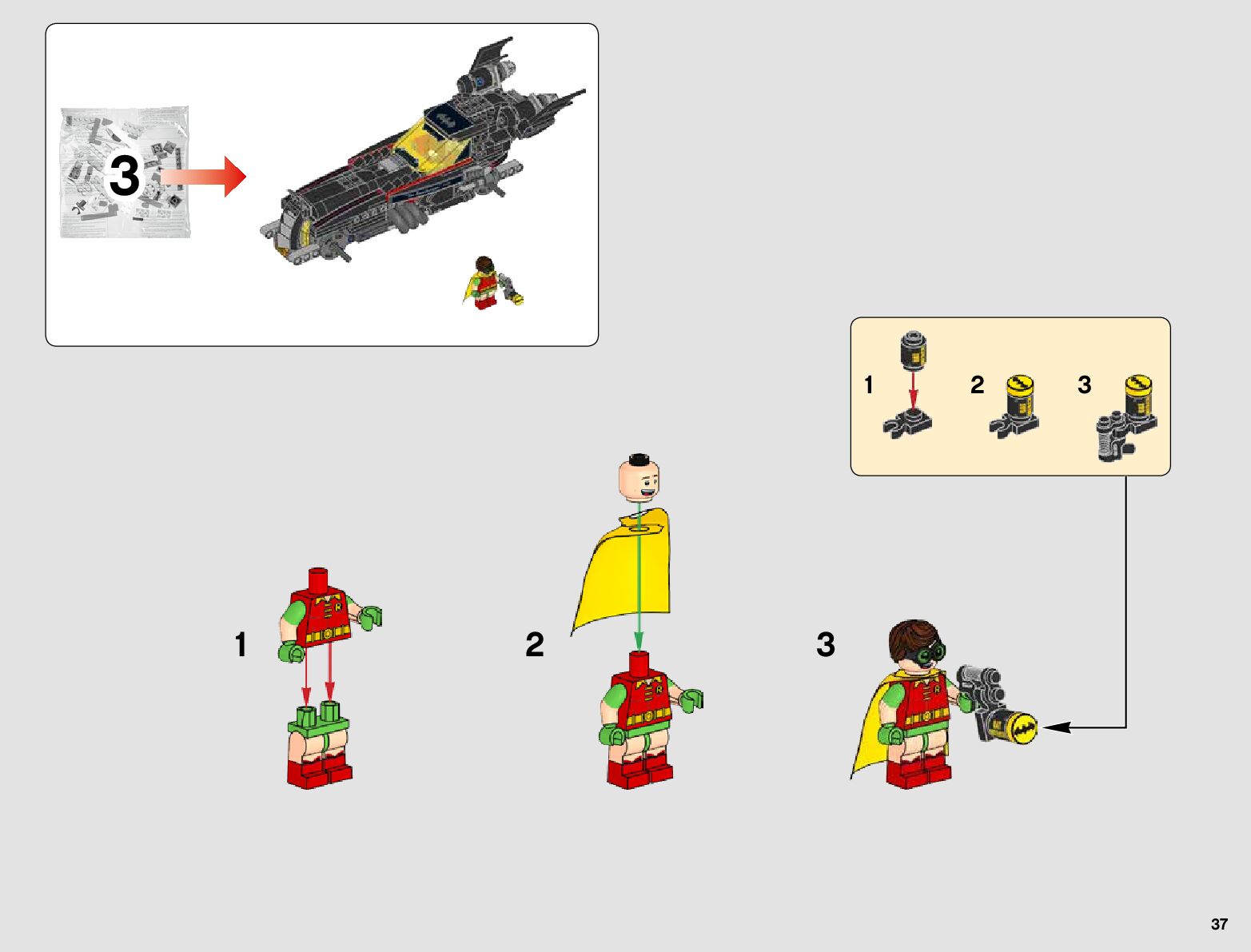 3

1 2 3

1

2

3

37