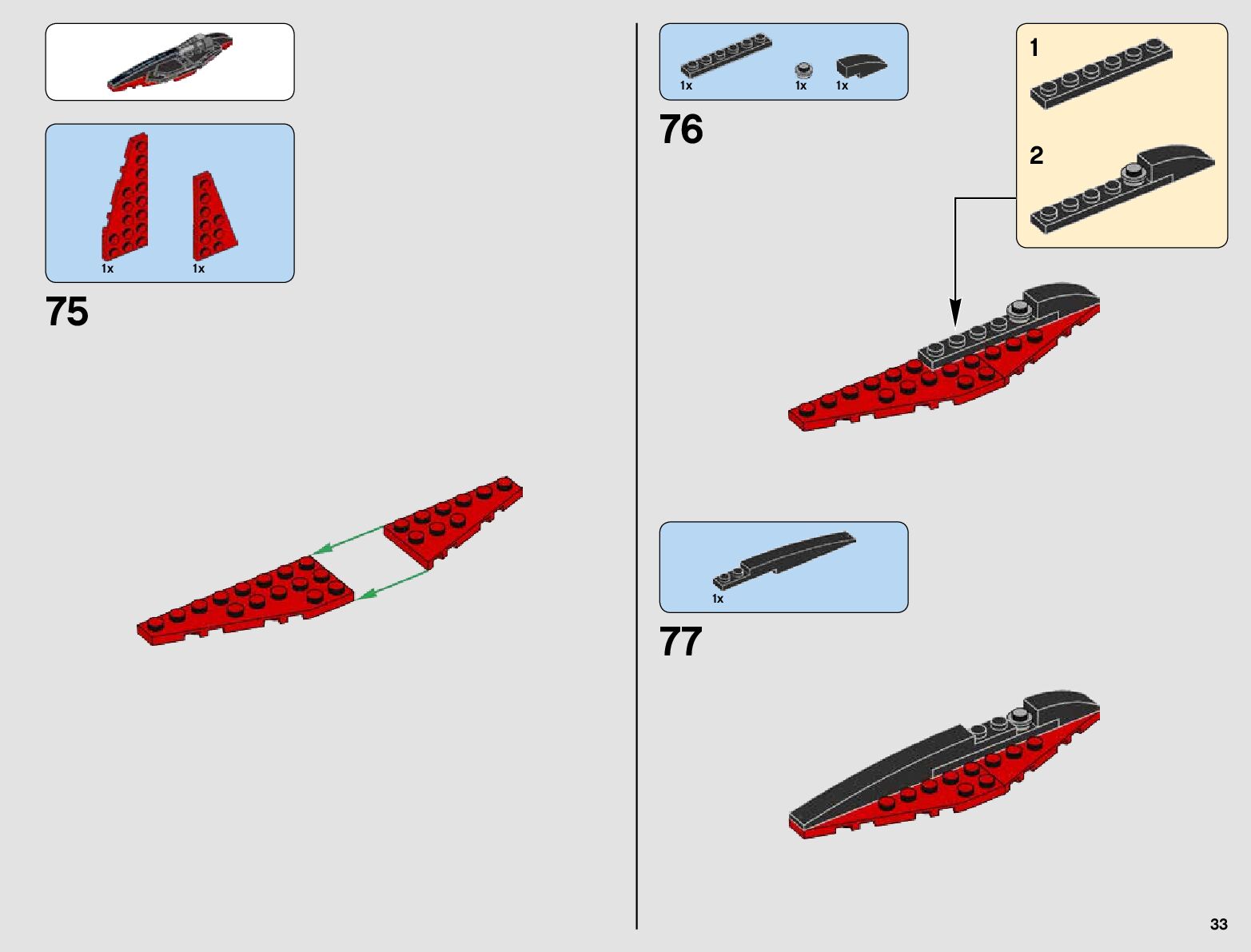 1x 1x

75

1x 1x 1x

76

1

2

1x

77

33