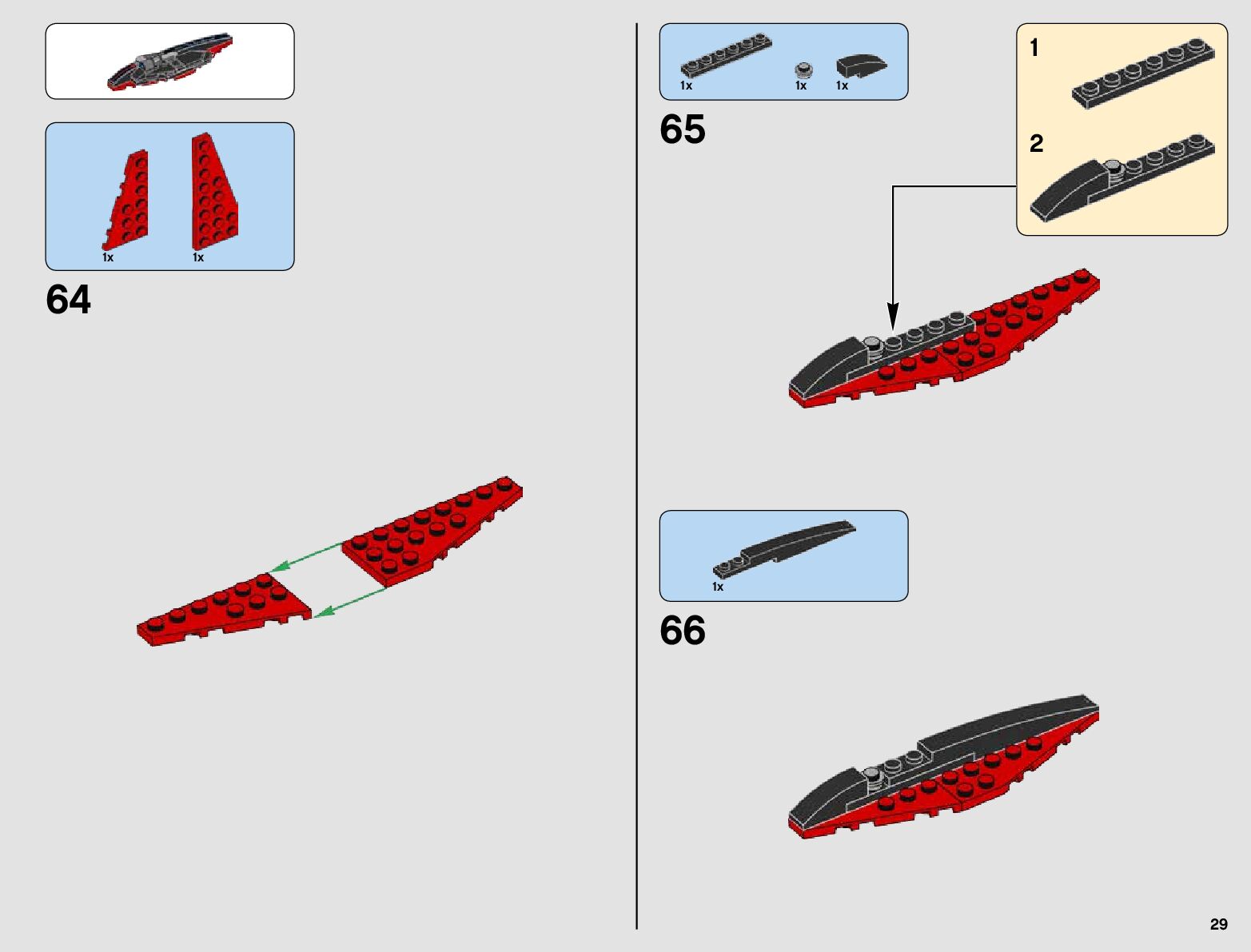 1x 1x

64

1x 1x 1x

65

1

2

1x

66

29