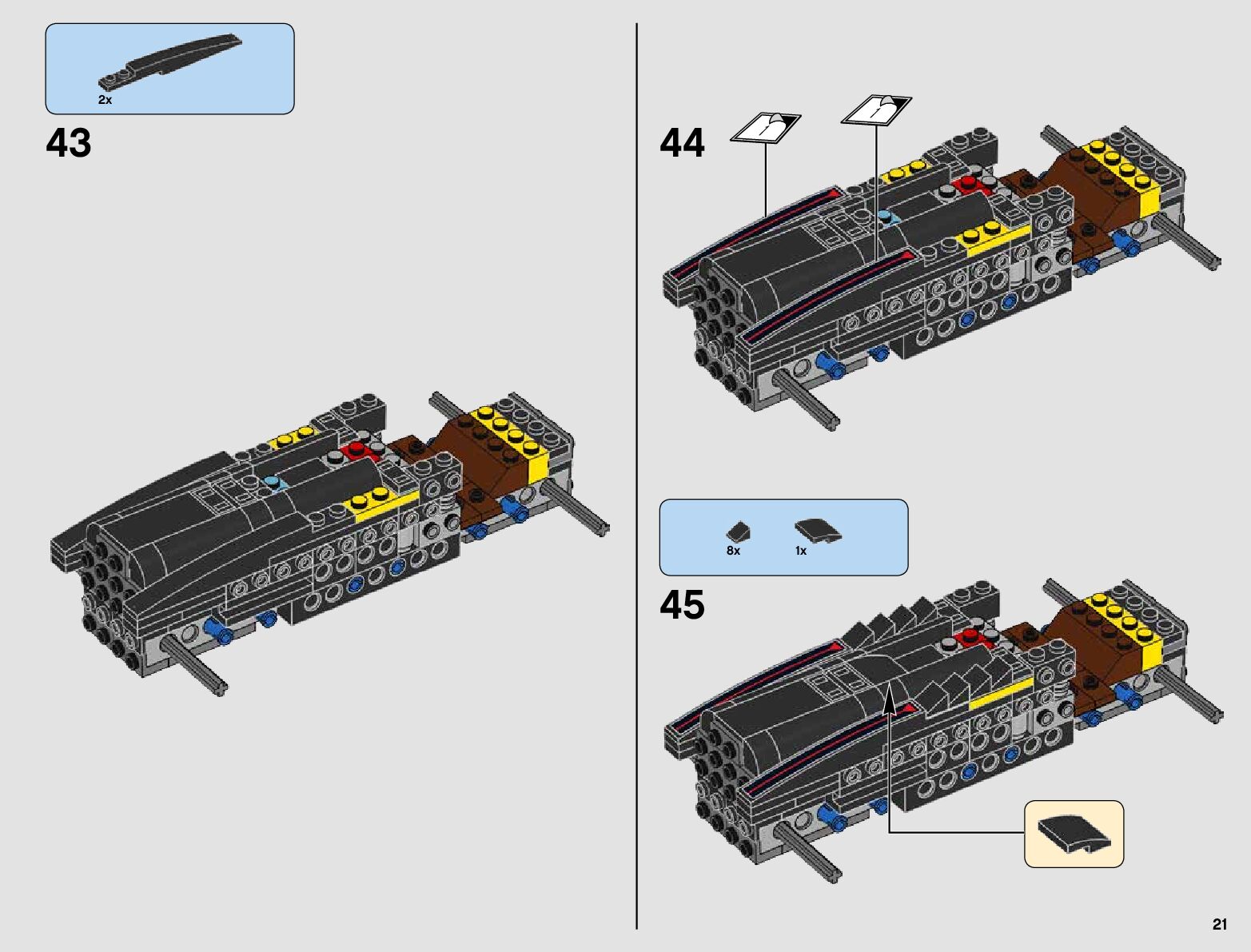 2x

43

44

8x

1x

45

21