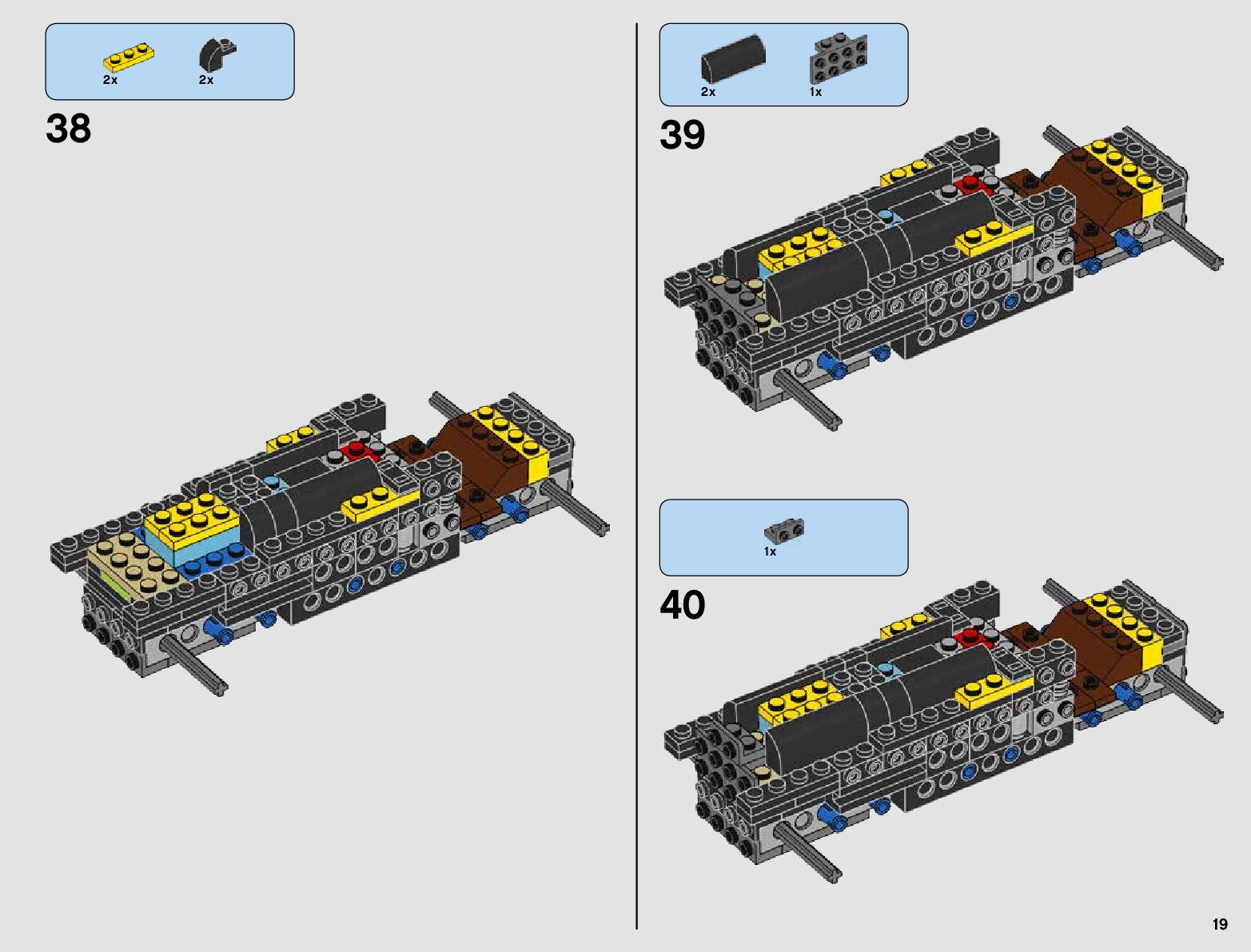 2x 2x

38

2x 1x

39

1x

40

19