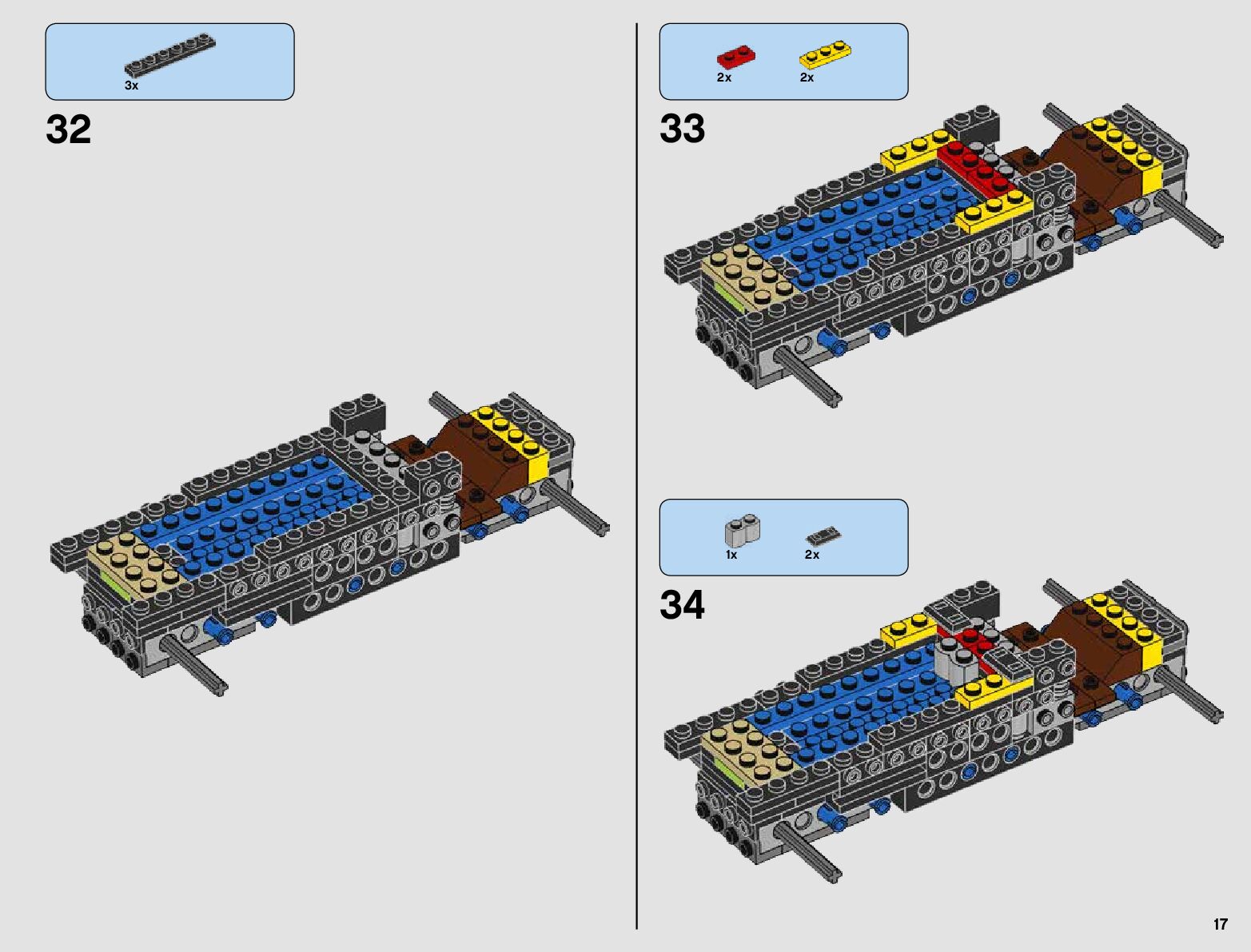 3x

32

2x 2x

33

1x 2x

34

17