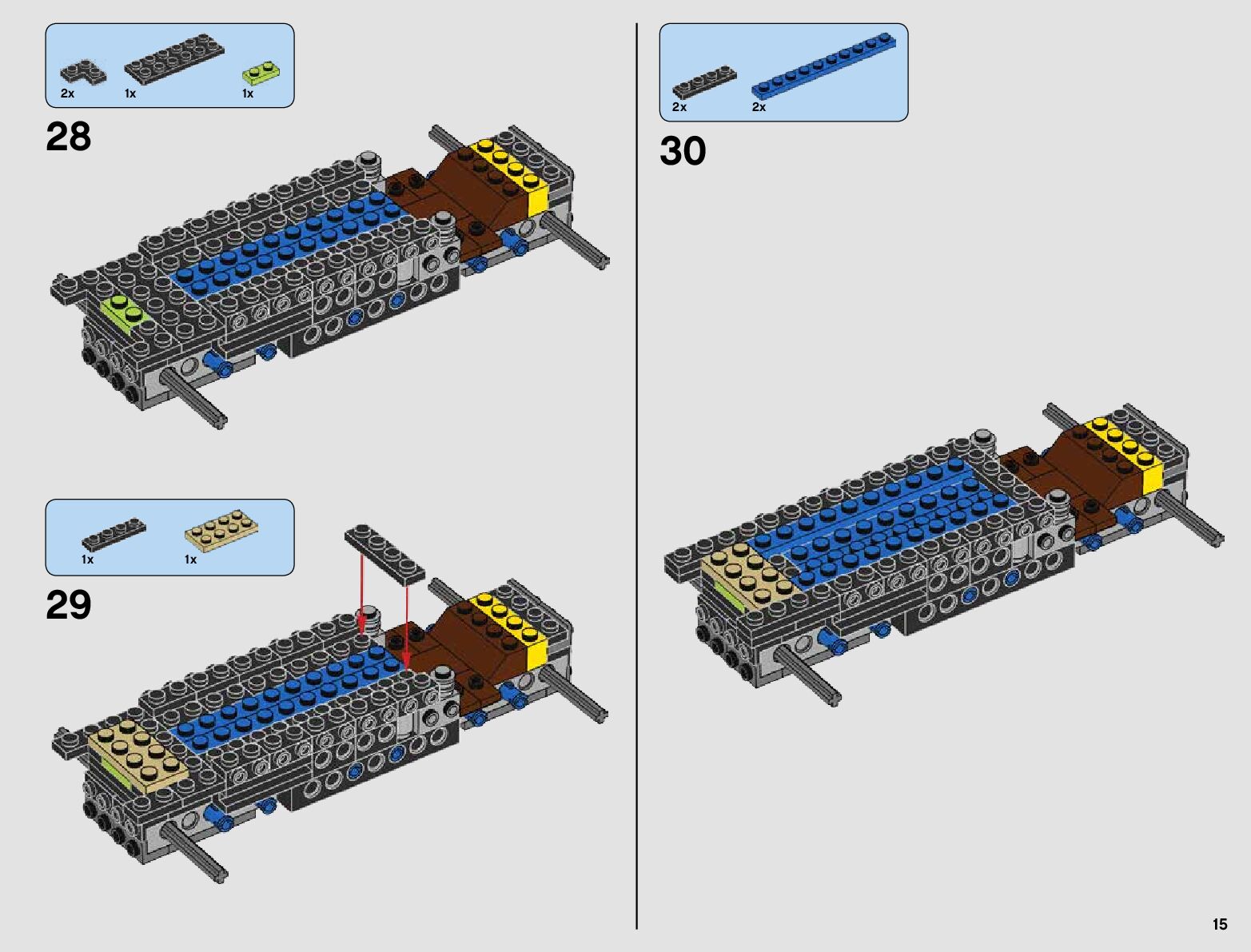 2x 1x 1x

28

1x 1x

29

2x 2x

30

15