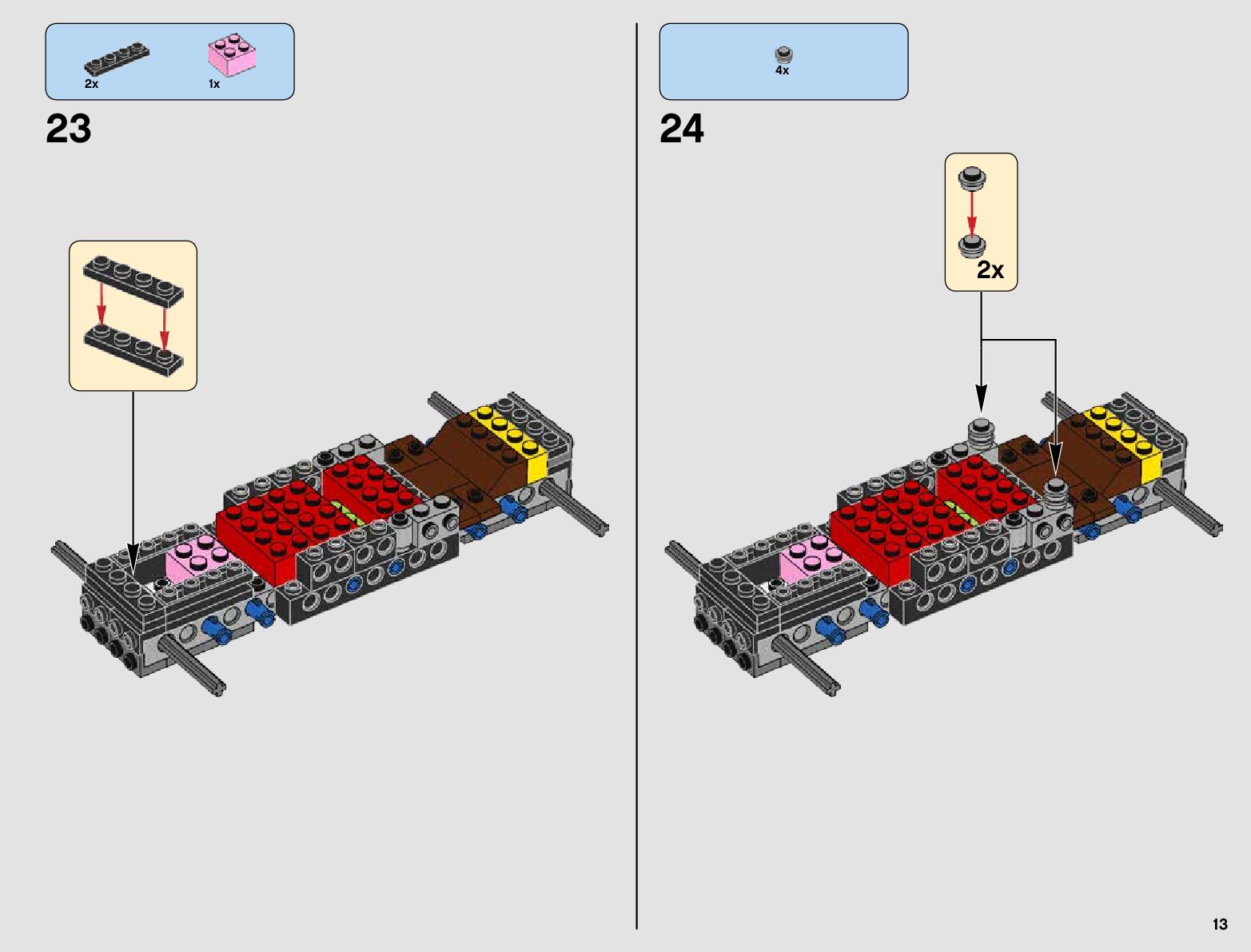 2x 1x

23

4x

24

2x

13