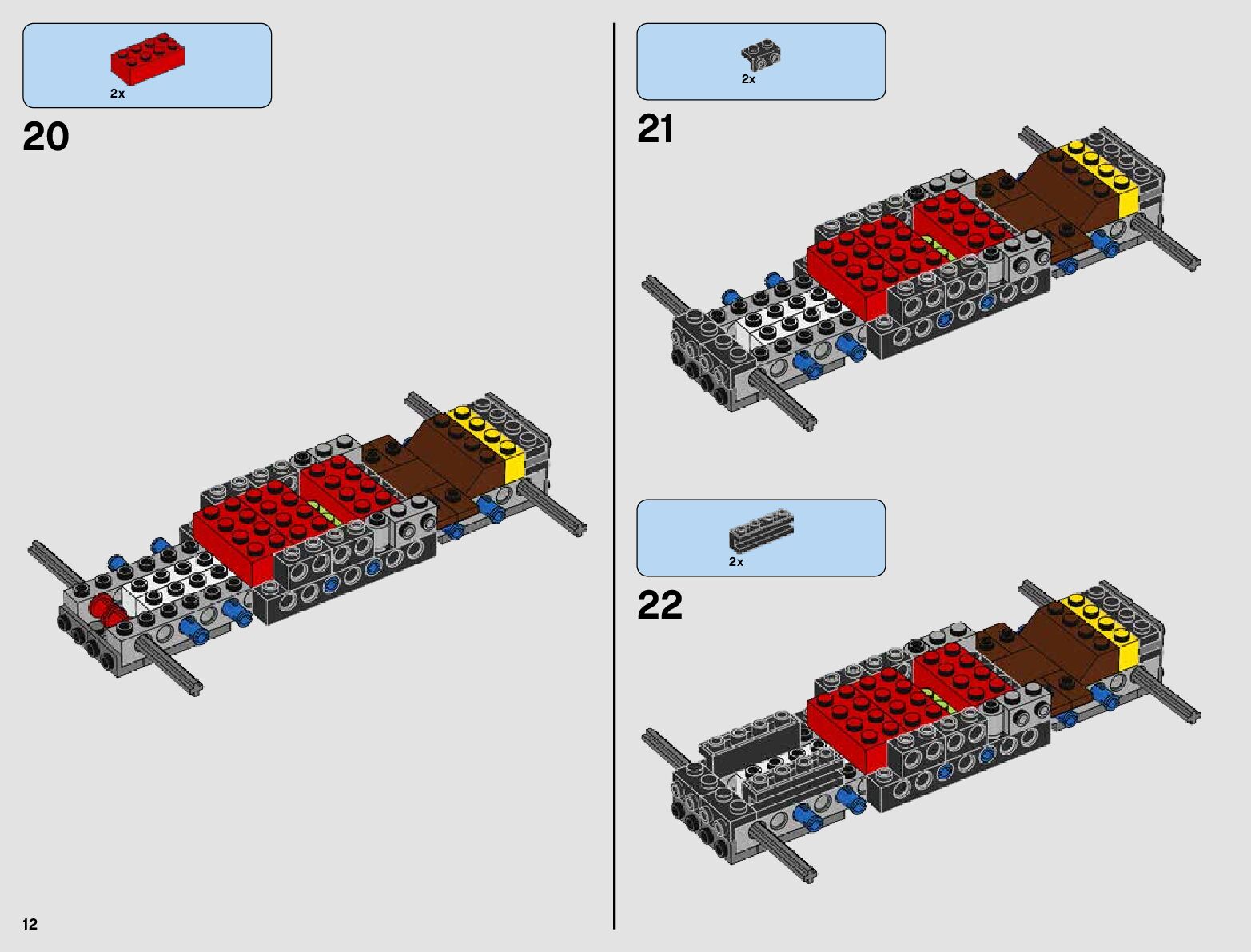 2x

20

2x

21

2x

22

12