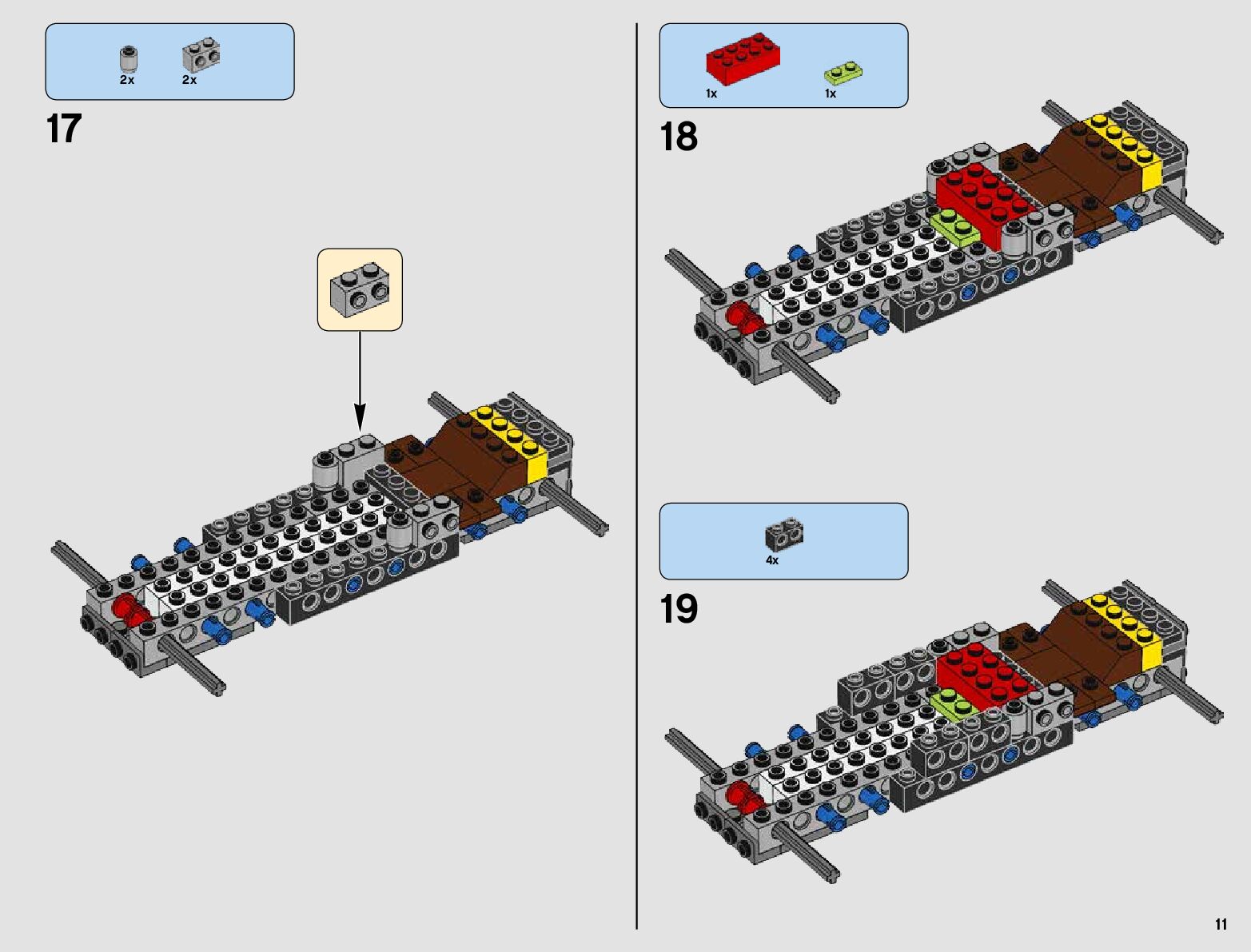 2x 2x

17

1x 1x

18

4x

19

11