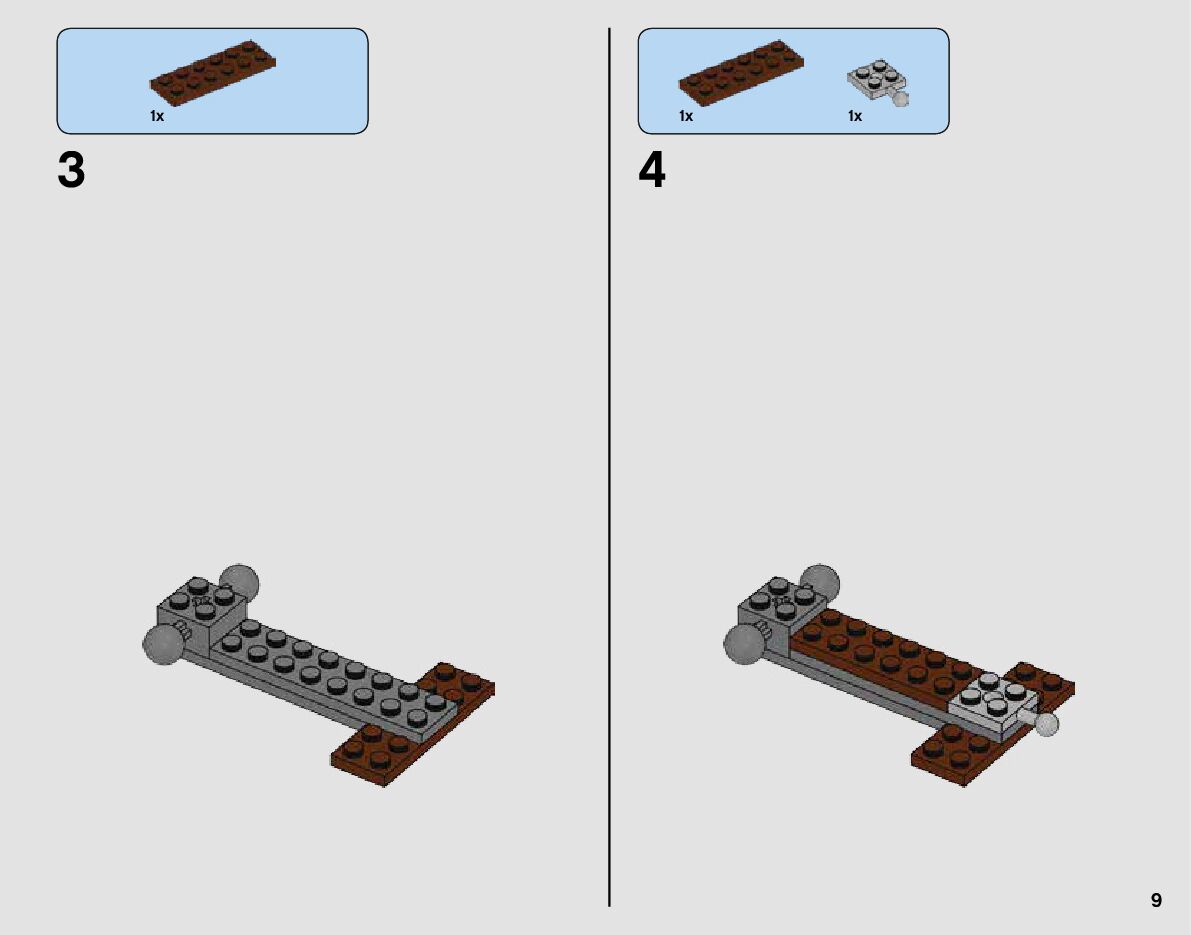 1x

3

1x

1x

4

9