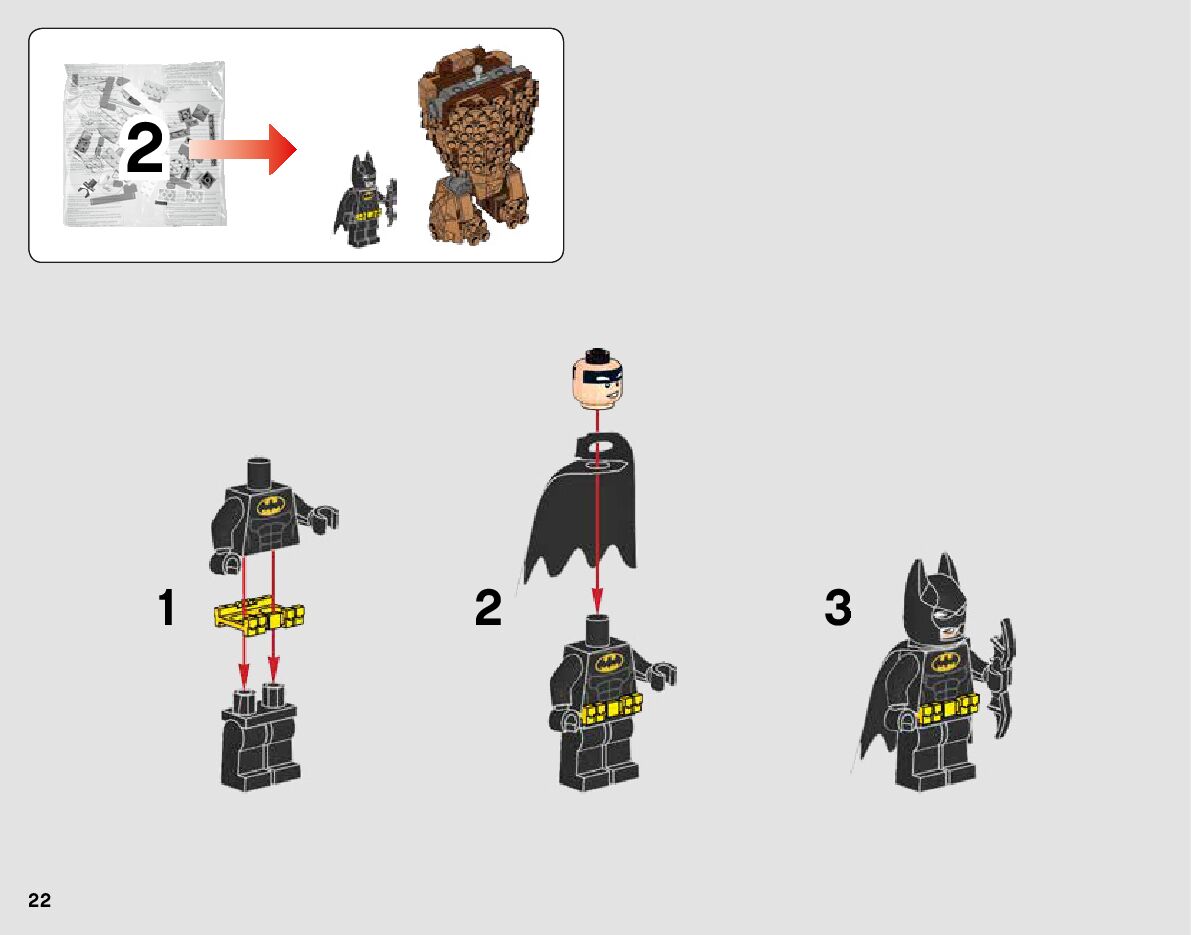 2

1

2

3

22