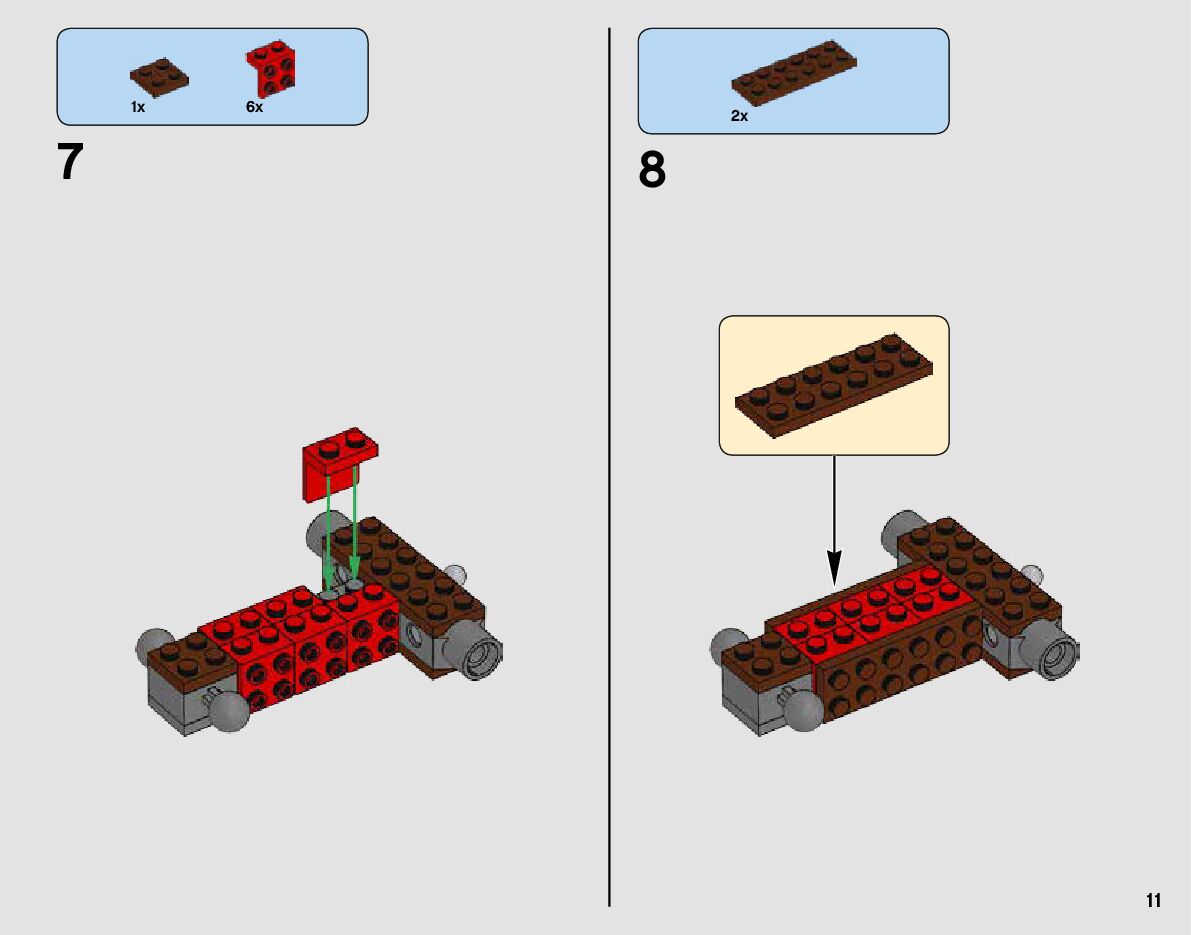 1x
6x

7

2x

8

11