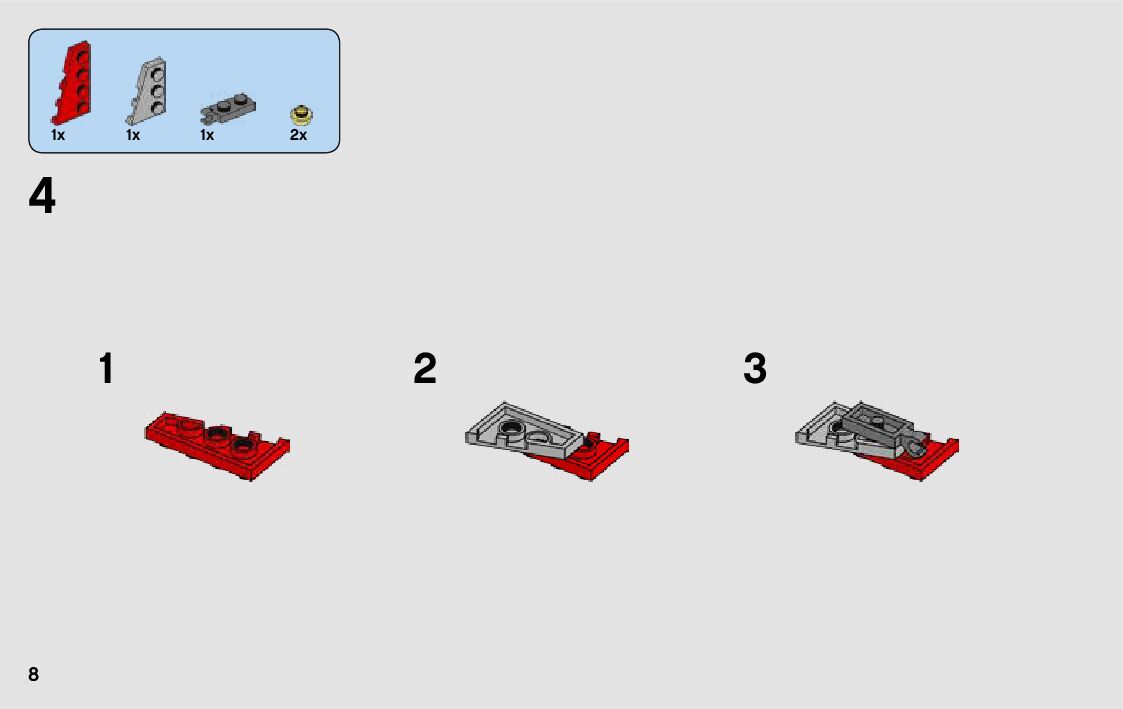 1x 1x 1x 2x

4

1

2

3

8