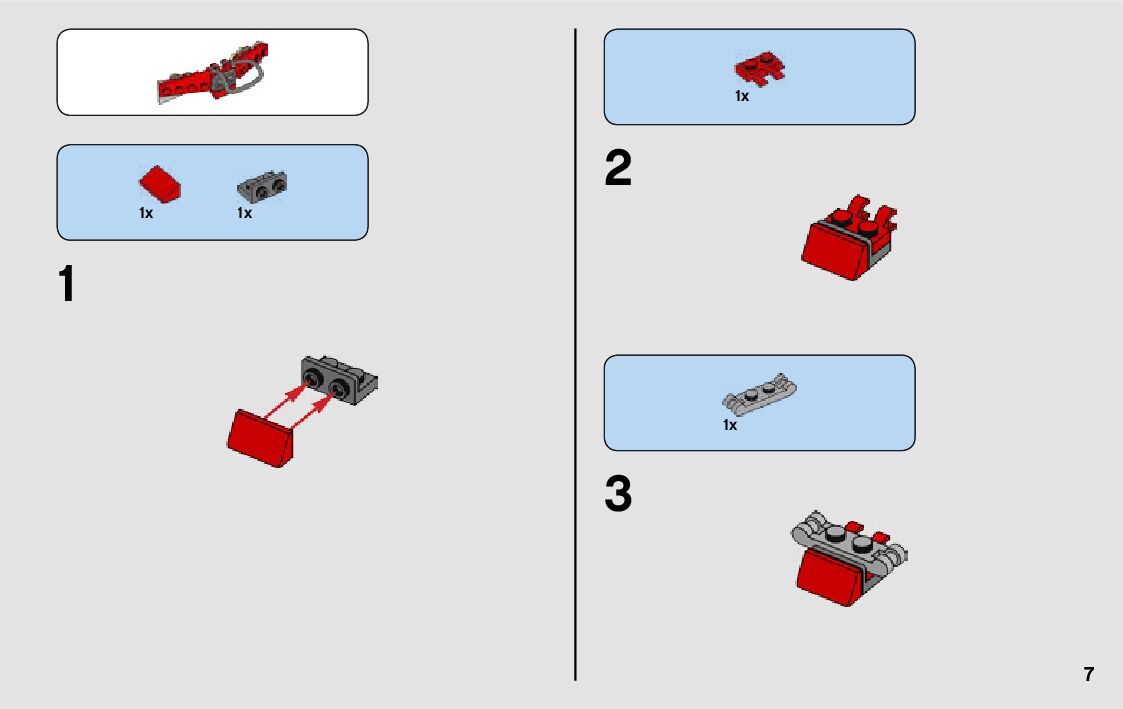 1x 1x

1

1x

2

1x

3

7