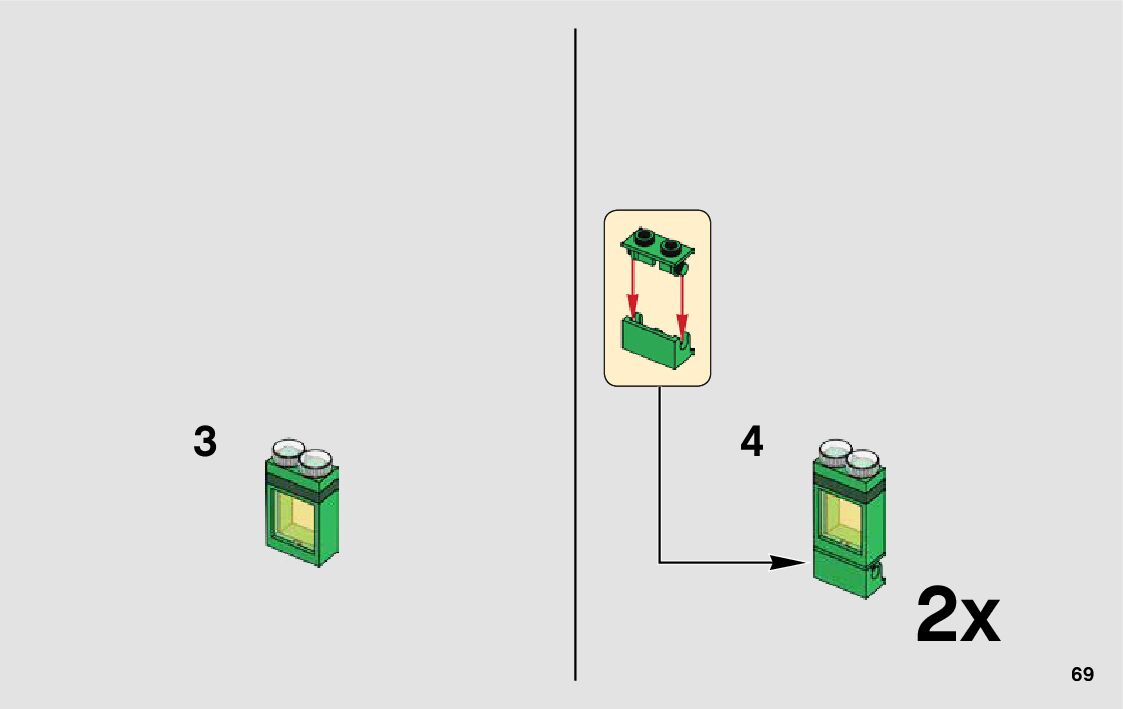 3

4

2x

69