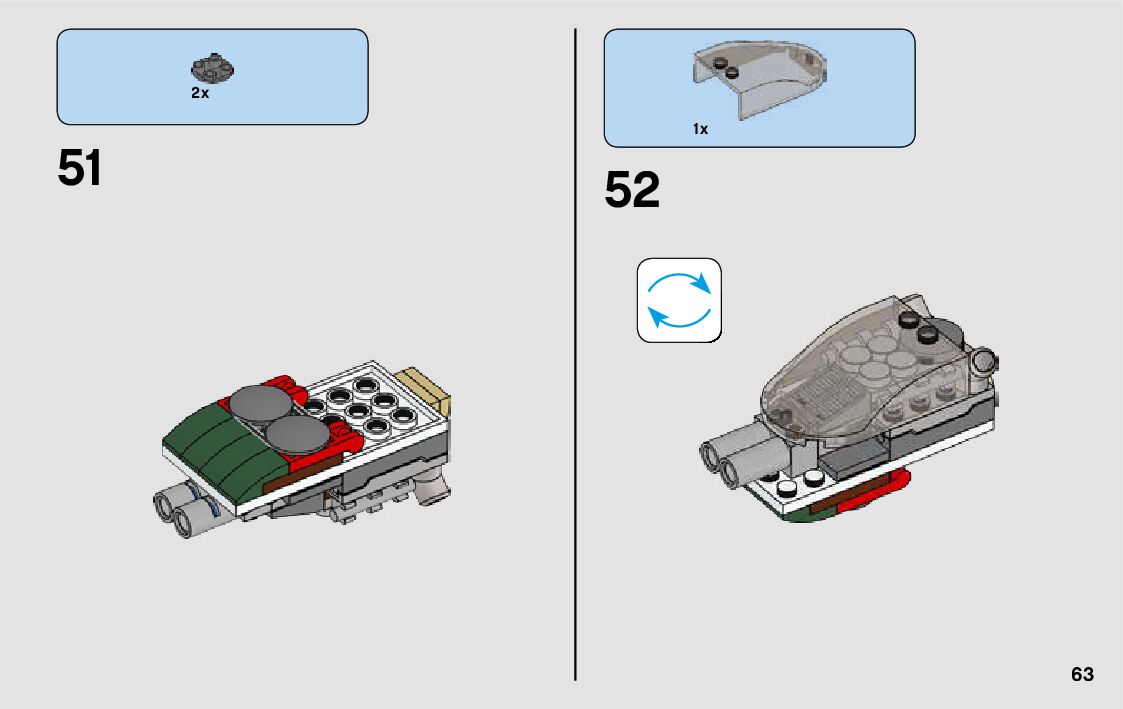 2x

51

1x

52

63