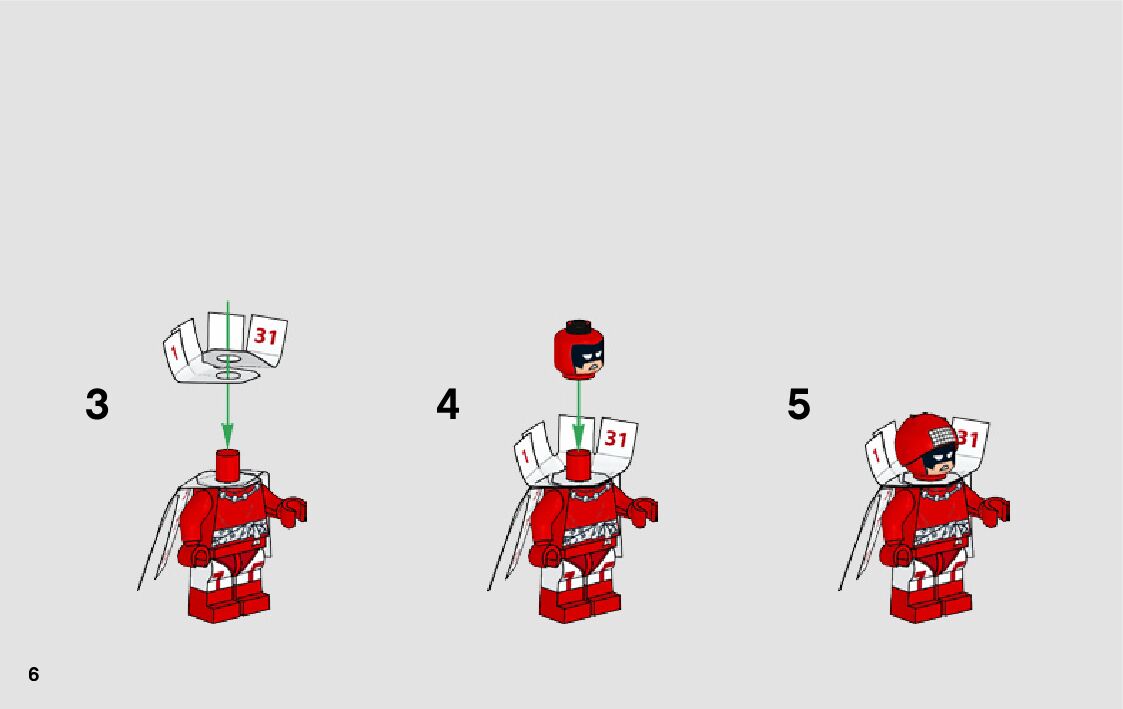 3

1 31

4

1 31

5

1 31

6