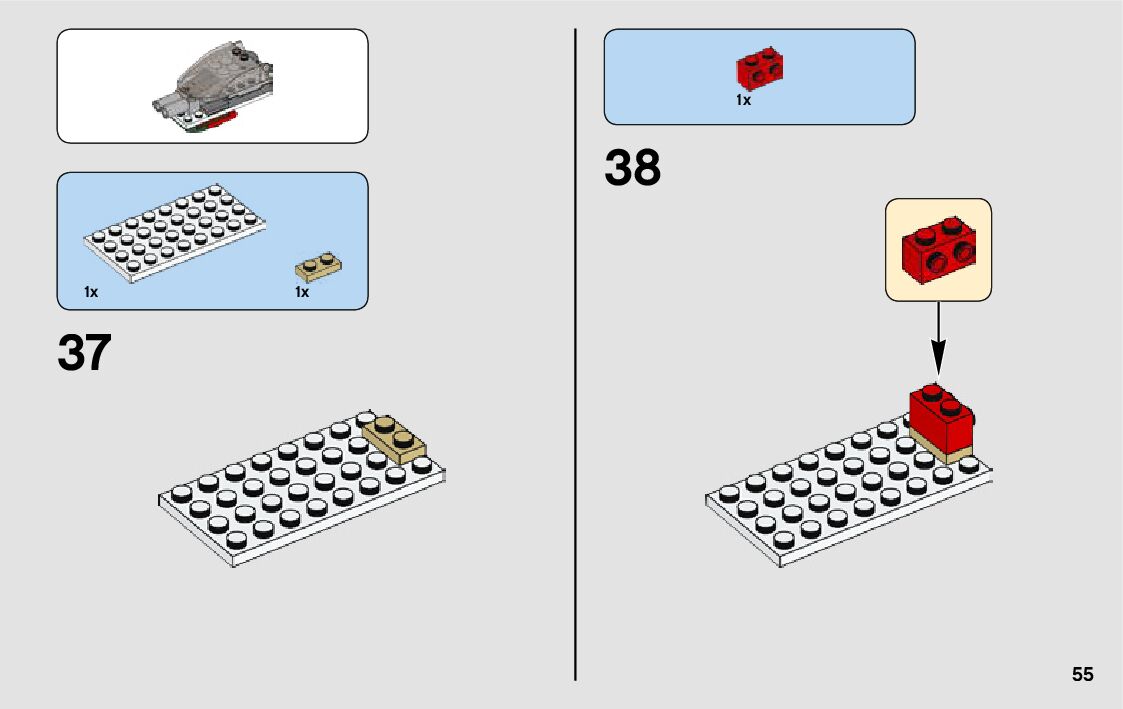 1x

1x

37

1x

38

55