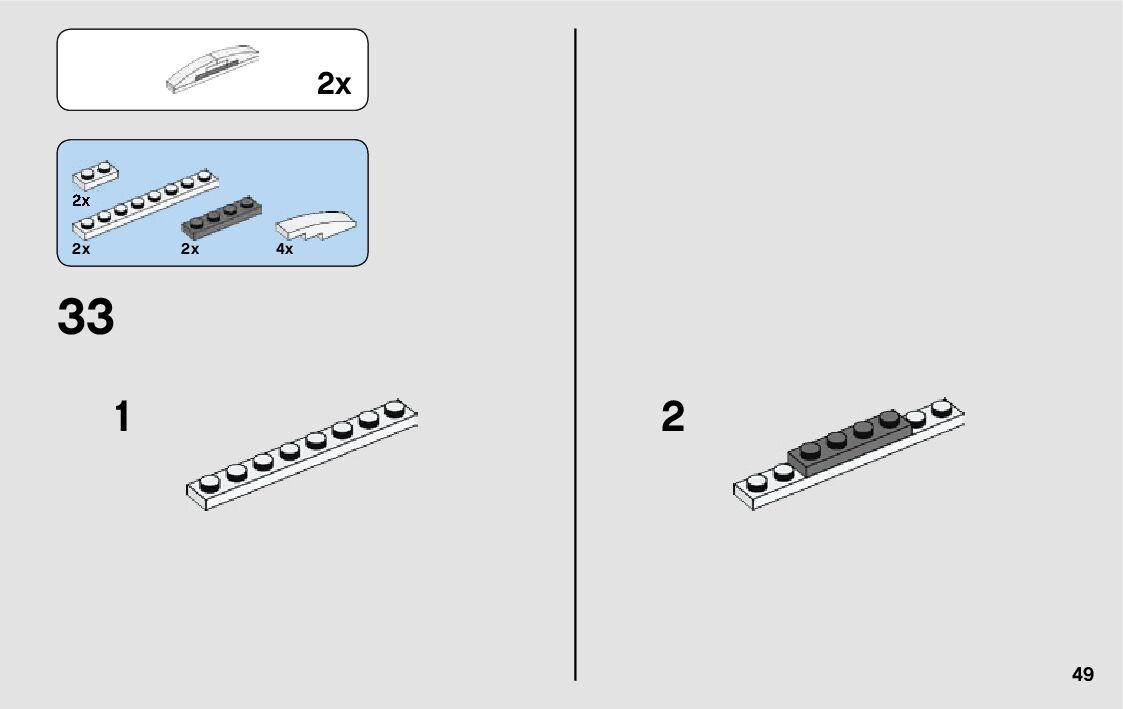 2x

2x
2x
2x
4x

33

1

2

49