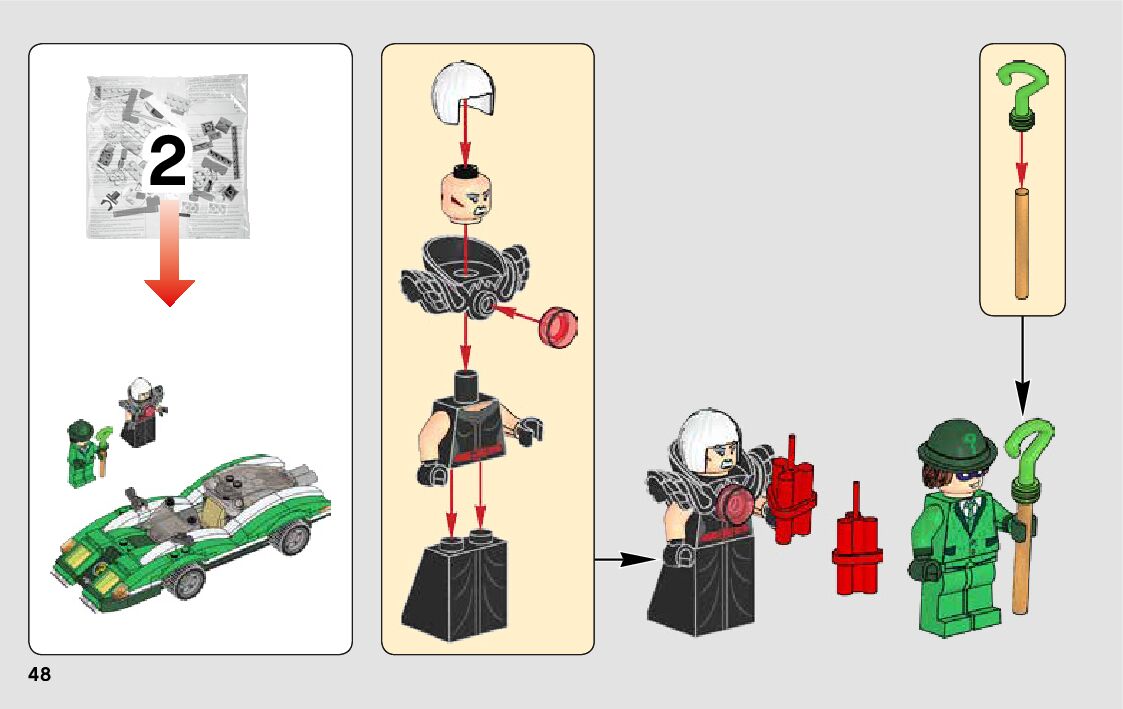 2

48