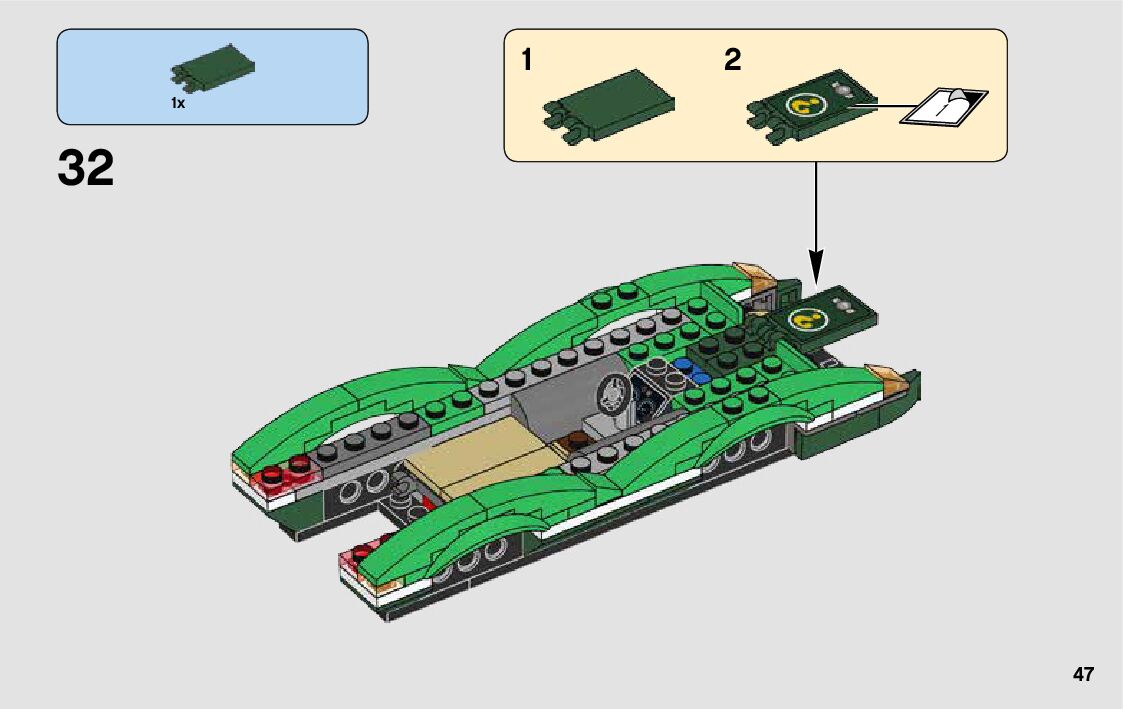 1x

32

1

2

47